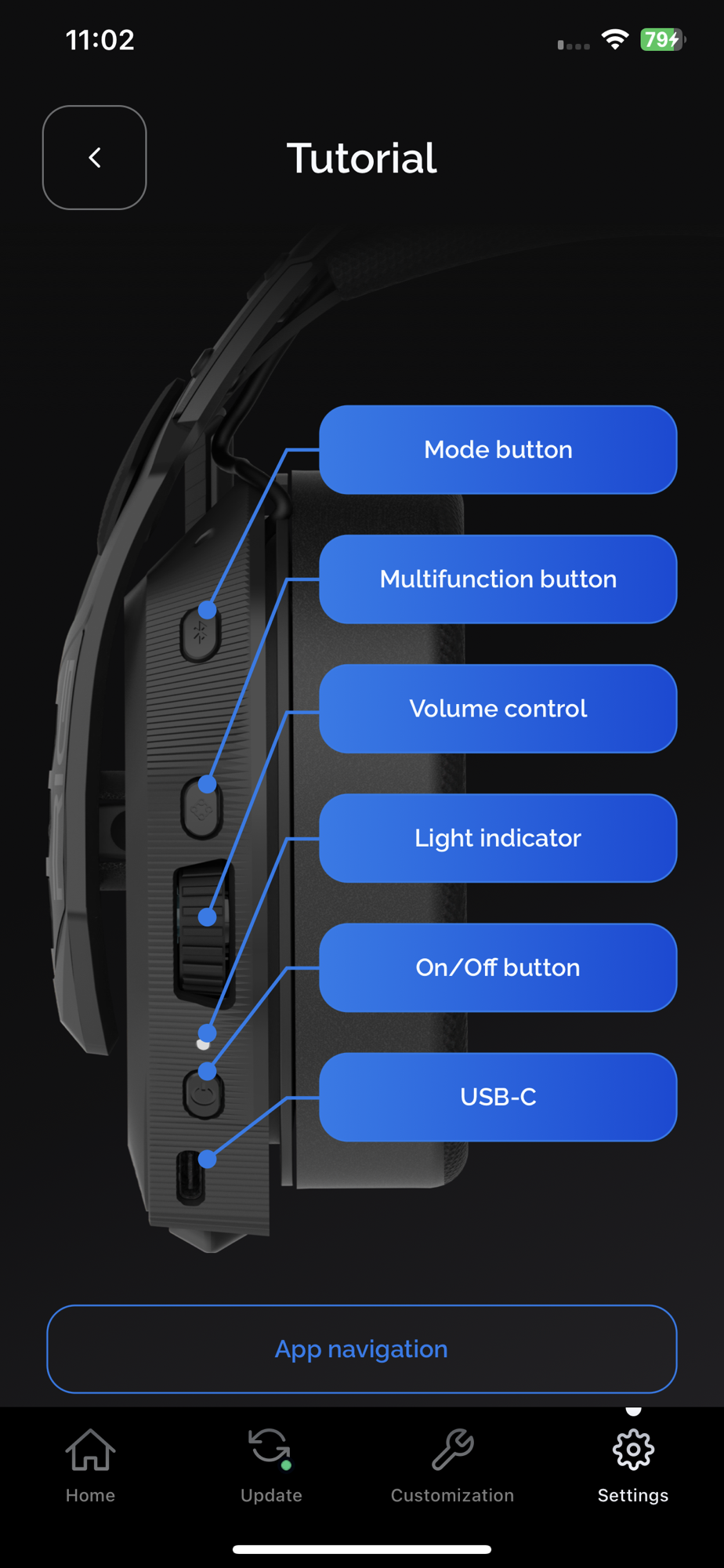 11:02

79

Tutorial

Mode button

Multifunction button

Volume control

Light indicator

On/Off button

USB-C

App navigation

Home

Update

Customization

Settings