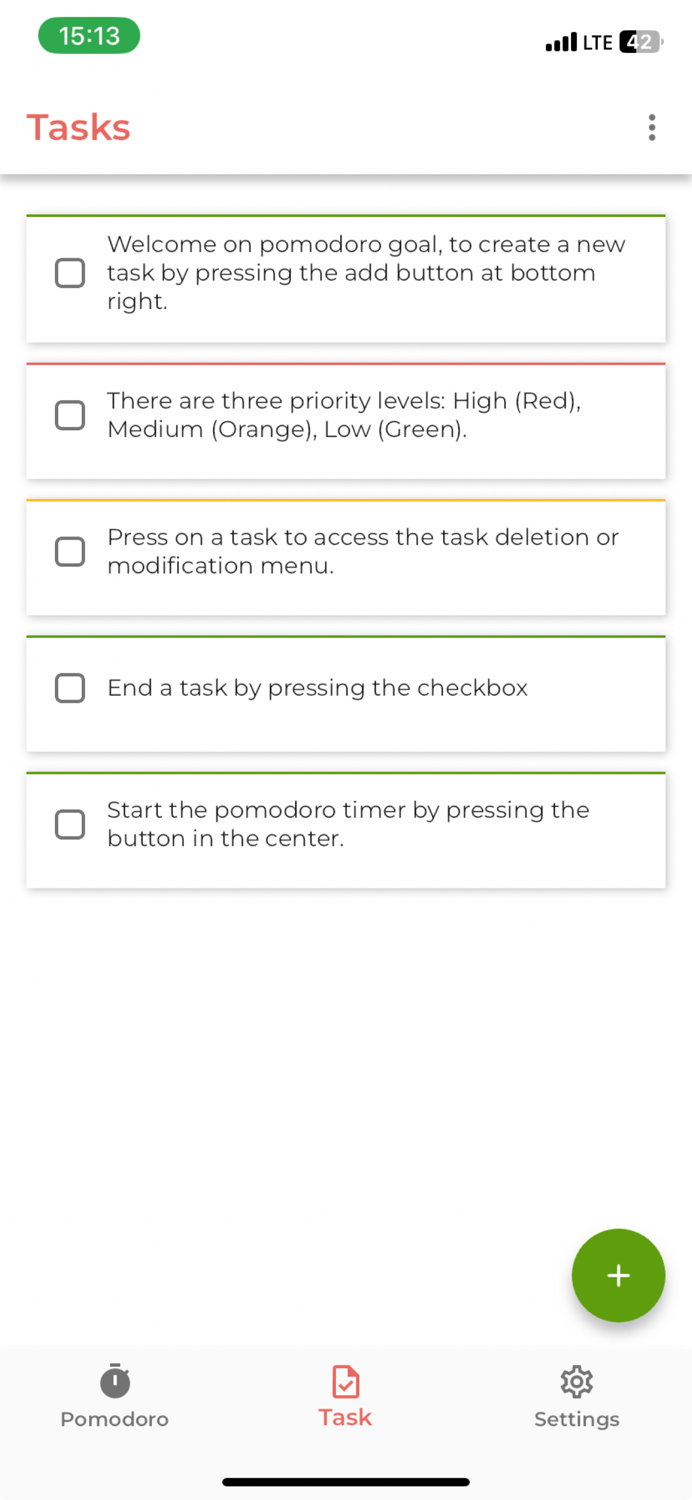 15:13

LTE 42

Tasks

Welcome on pomodoro goal, to create a new task by pressing the add button at bottom right.

There are three priority levels: High (Red), Medium (Orange), Low (Green).

Press on a task to access the task deletion or modification menu.

End a task by pressing the checkbox

Start the pomodoro timer by pressing the button in the center.

+

Pomodoro

Task

Settings