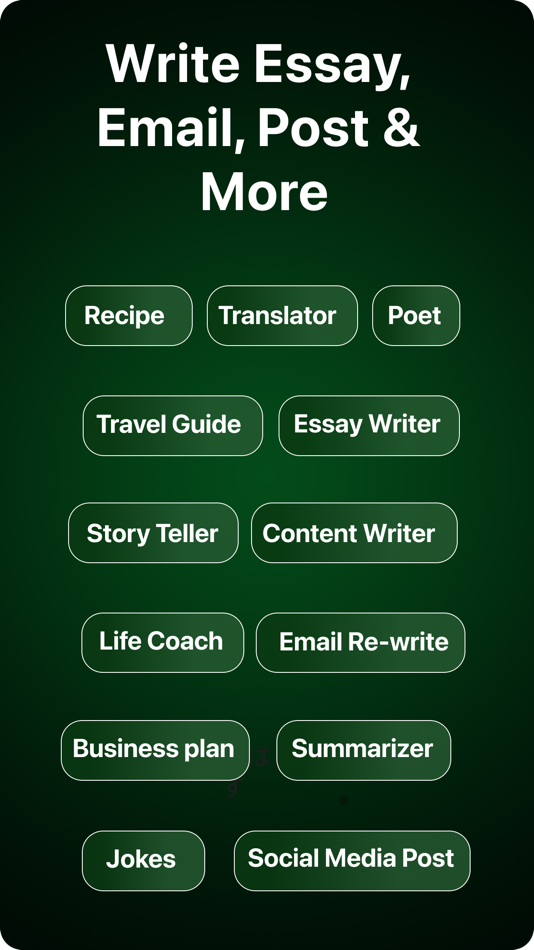 Write Essay, Email, Post & More

Recipe
Translator
Poet
Travel Guide
Essay Writer
Story Teller
Content Writer
Life Coach
Email Re-write
Business plan
Summarizer
Jokes
Social Media Post