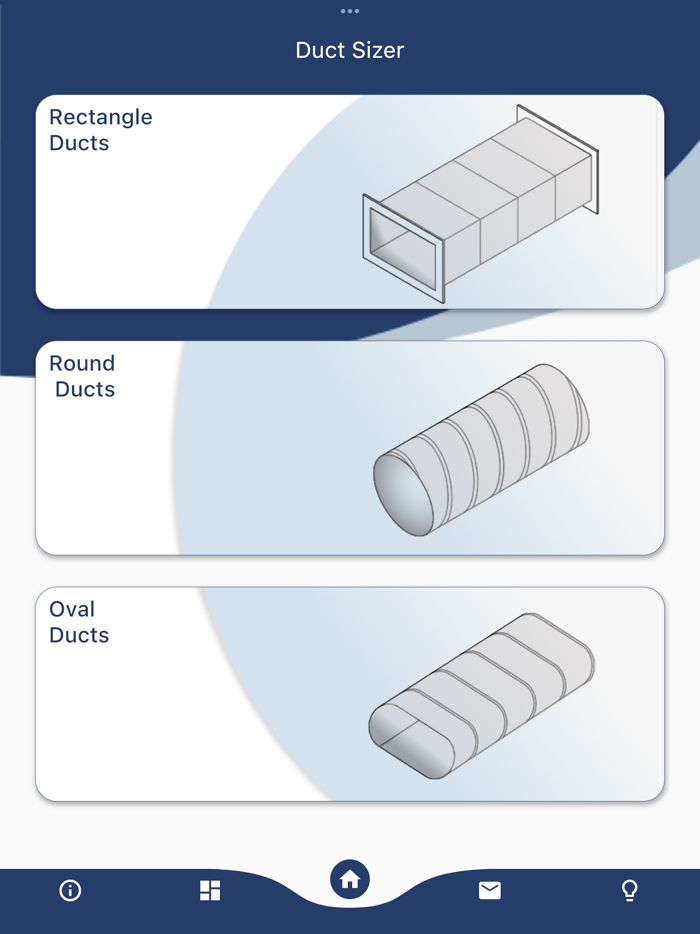 Duct Sizer

Rectangle Ducts

Round Ducts

Oval Ducts