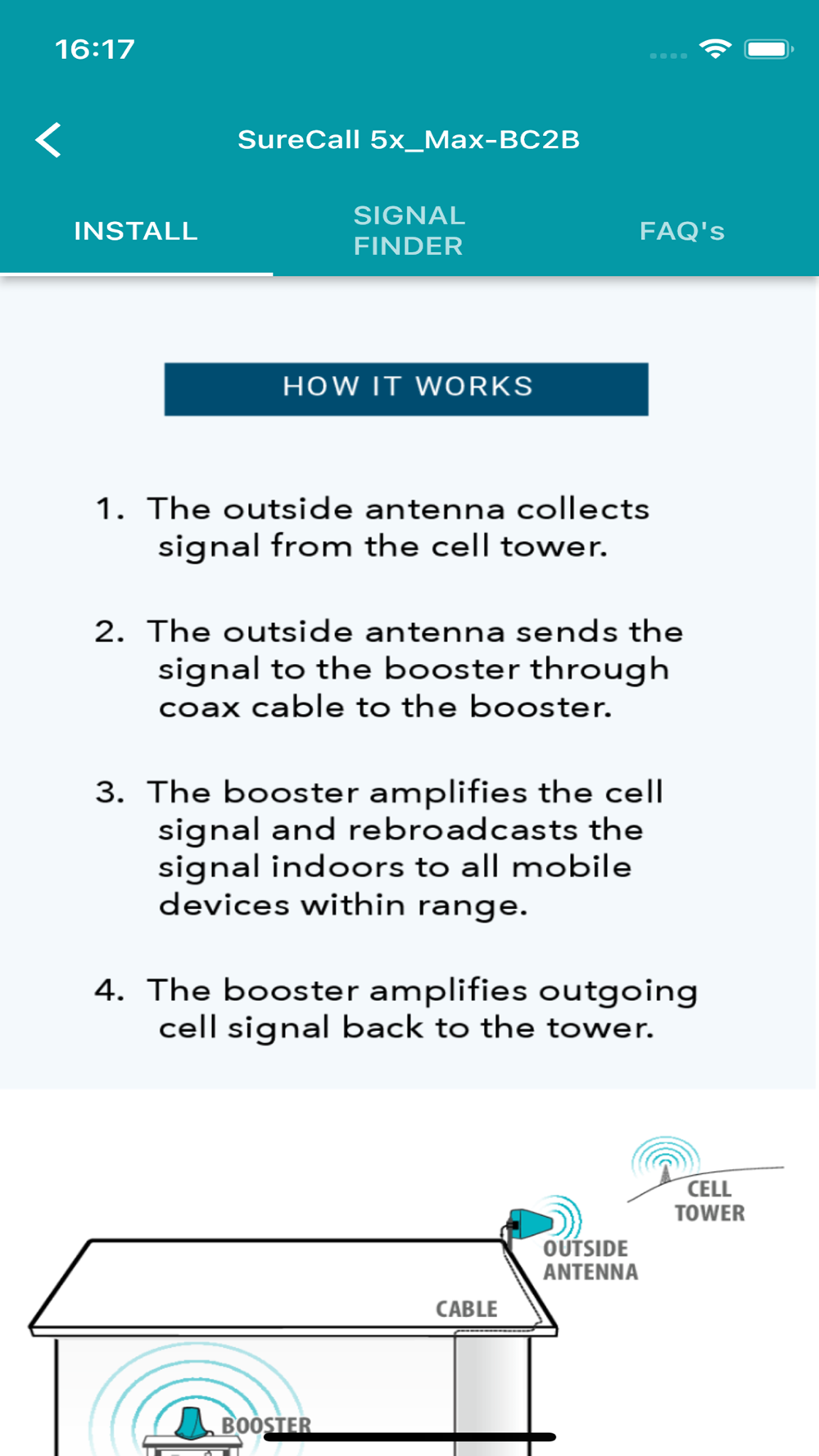 16:17

SureCall 5x_Max-BC2B

INSTALL

SIGNAL FINDER

FAQ's

HOW IT WORKS

1. The outside antenna collects signal from the cell tower.

2. The outside antenna sends the signal to the booster through coax cable to the booster.

3. The booster amplifies the cell signal and rebroadcasts the signal indoors to all mobile devices within range.

4. The booster amplifies outgoing cell signal back to the tower.

CELL TOWER

OUTSIDE ANTENNA

CABLE

BOOSTER