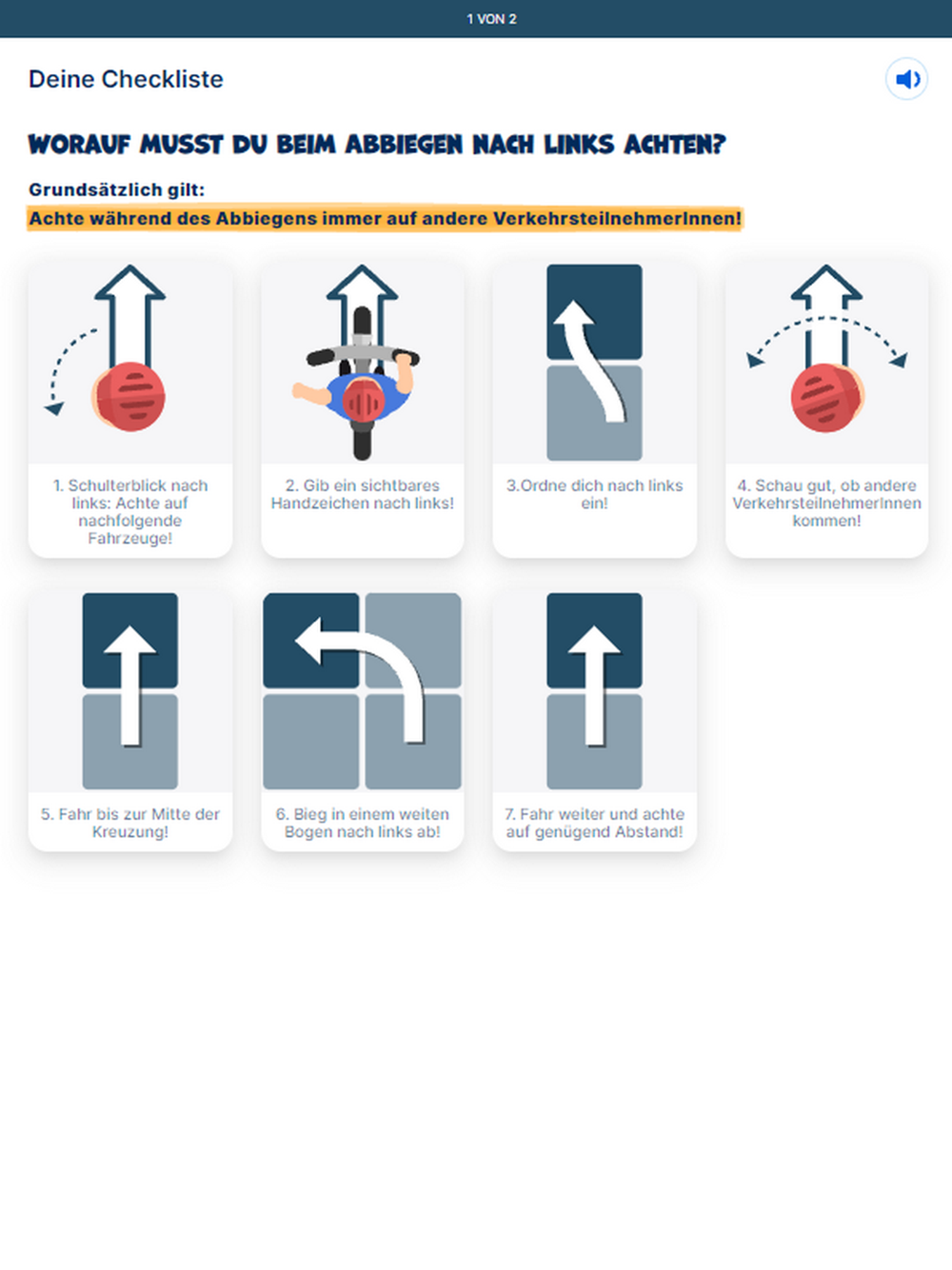 1 VON 2

Deine Checkliste

WORAUF MUSST DU BEIM ABBIEGEN NACH LINKS ACHTEN?

Grundsätzlich gilt:
Achte während des Abbiegens immer auf andere VerkehrsteilnehmerInnen!

1. Schulterblick nach links: Achte auf nachfolgende Fahrzeuge!

2. Gib ein sichtbares Handzeichen nach links!

3.Ordne dich nach links ein!

4. Schau gut, ob andere VerkehrsteilnehmerInnen kommen!

5. Fahr bis zur Mitte der Kreuzung!

6. Bieg in einem weiten Bogen nach links ab!

7. Fahr weiter und achte auf genügend Abstand!