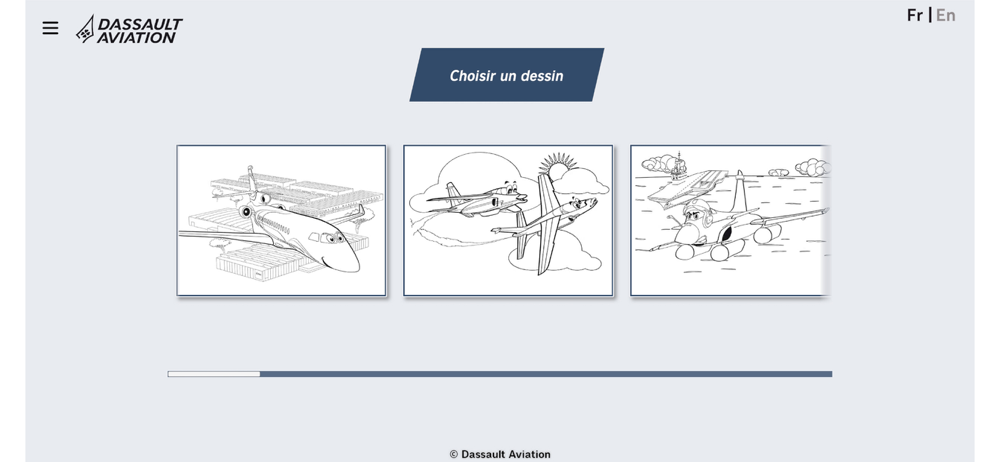 DASSAULT AVIATION

Fr | En

Choisir un dessin

© Dassault Aviation