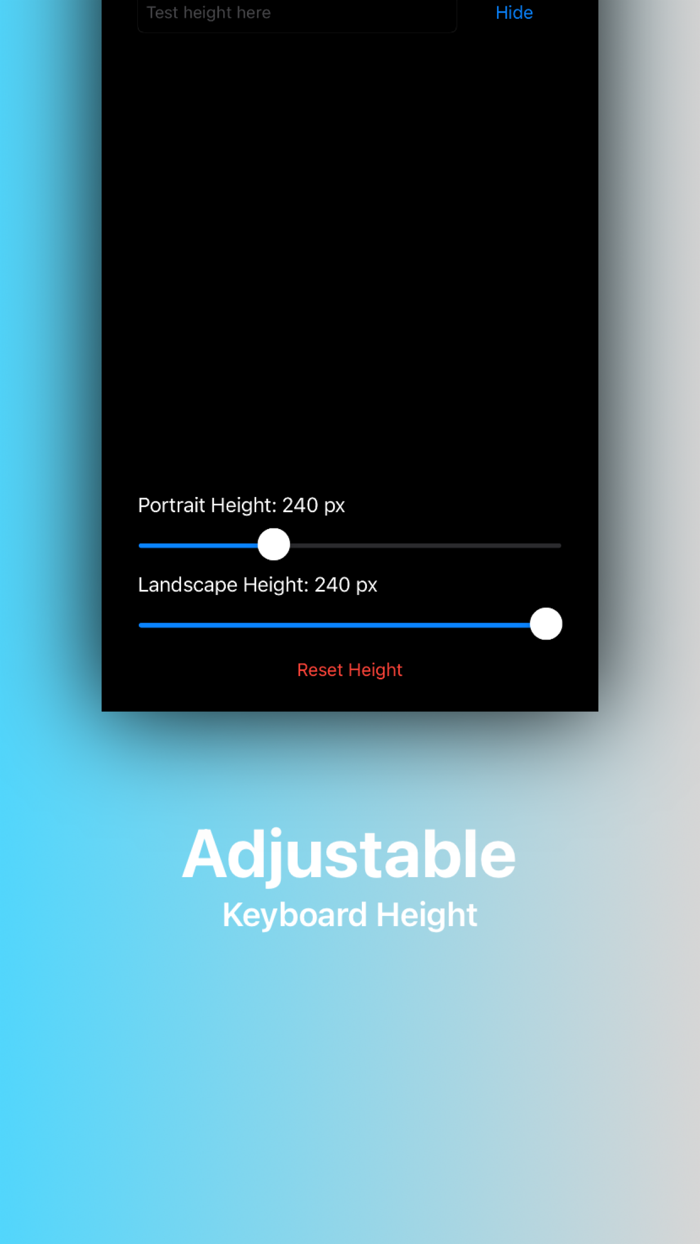 Test height here

Hide

Portrait Height: 240 px

Landscape Height: 240 px

Reset Height

Adjustable

Keyboard Height