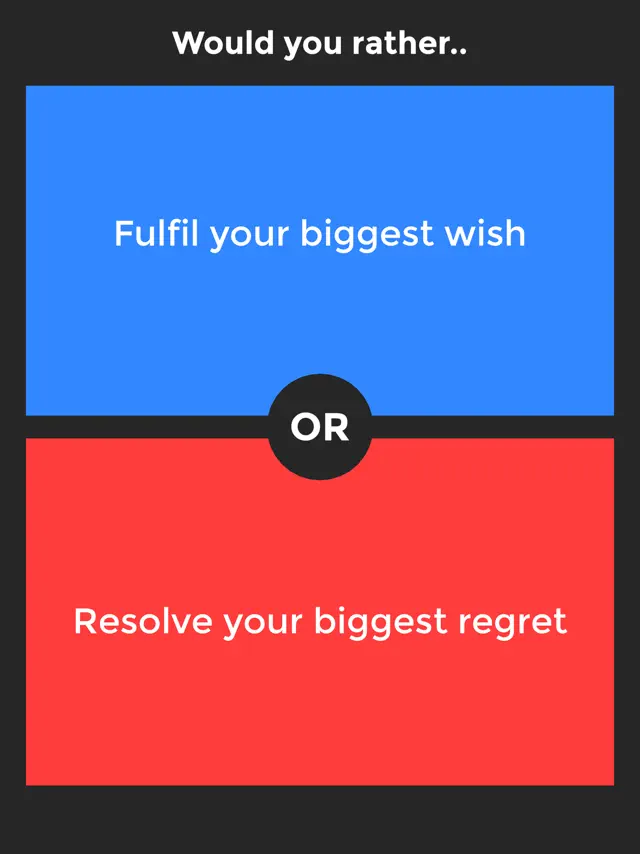 Would you rather..

Fulfil your biggest wish

OR

Resolve your biggest regret