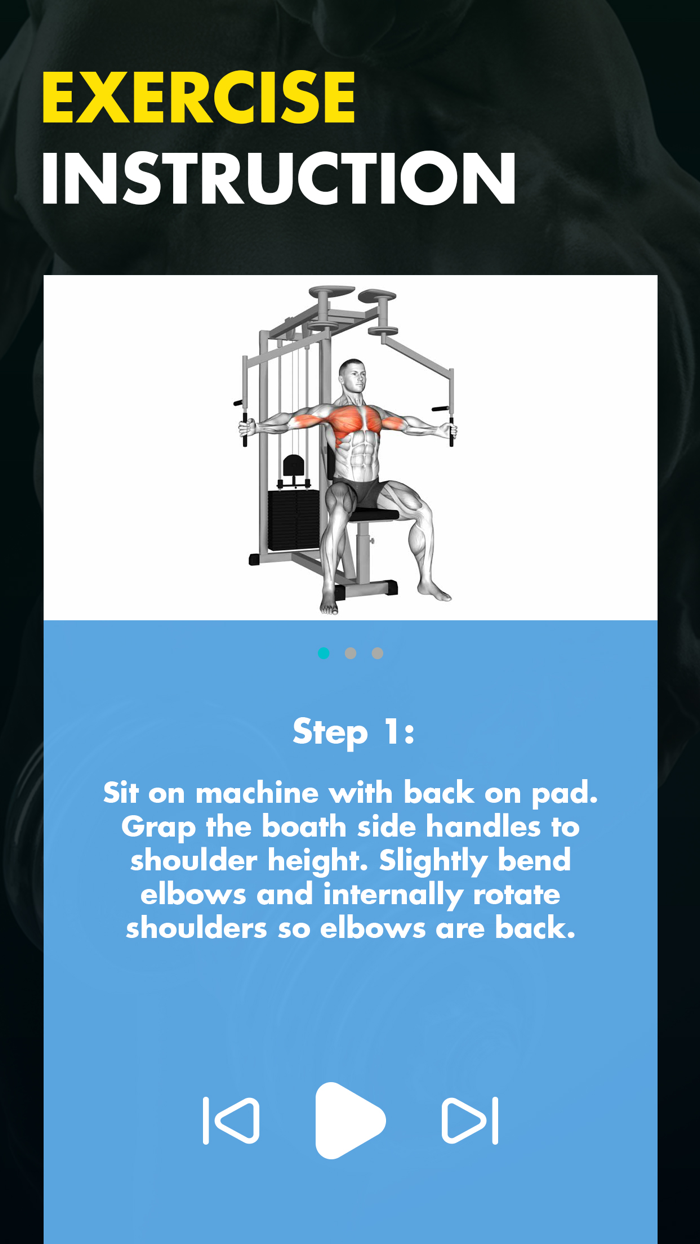 EXERCISE
INSTRUCTION

Step 1:

Sit on machine with back on pad. Grap the boath side handles to shoulder height. Slightly bend elbows and internally rotate shoulders so elbows are back.