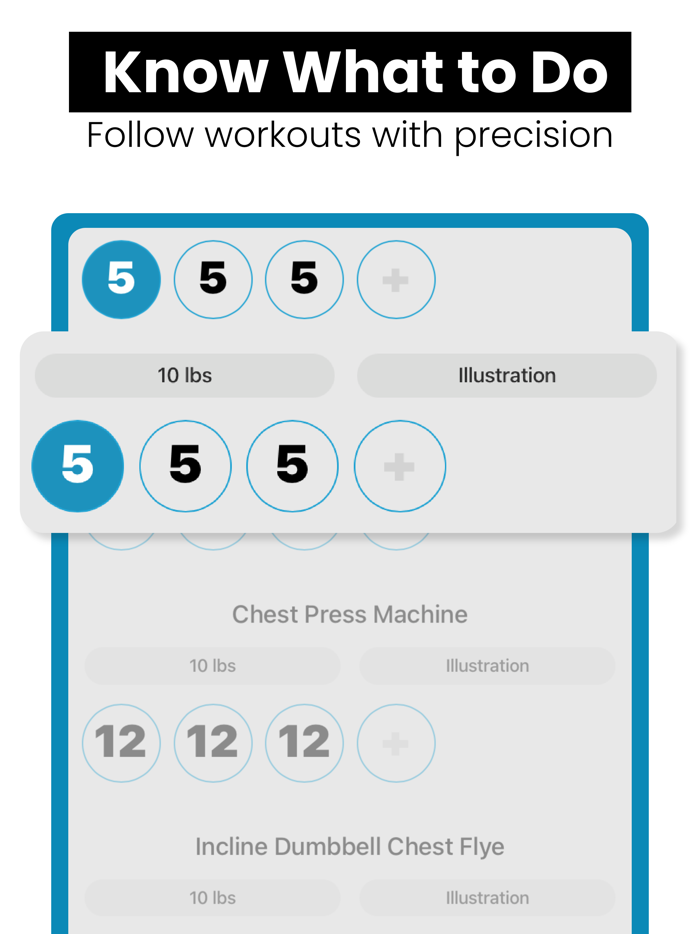 Know What to Do
Follow workouts with precision

5 5 5 +

10 lbs
Illustration

5 5 5 +

Chest Press Machine

10 lbs
Illustration

12 12 12 +

Incline Dumbbell Chest Flye

10 lbs
Illustration