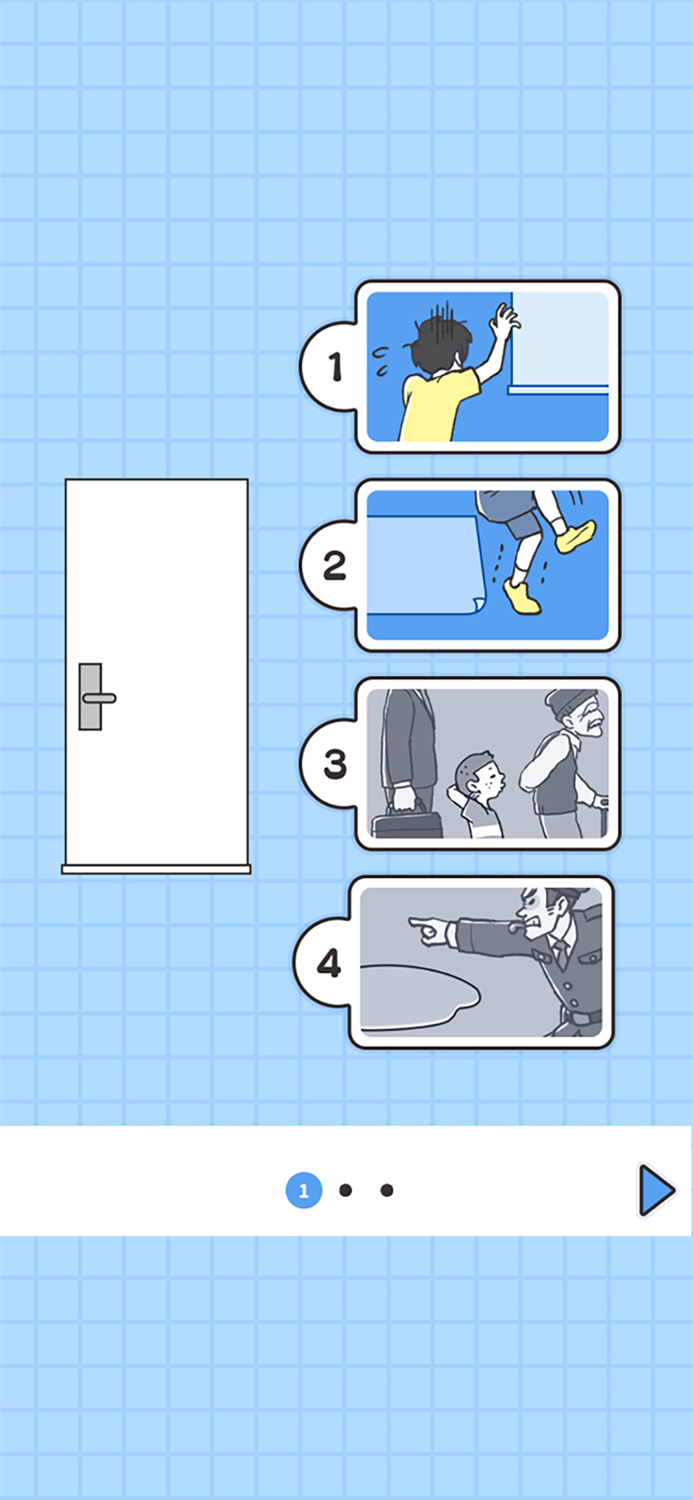 1

2

3

4

1