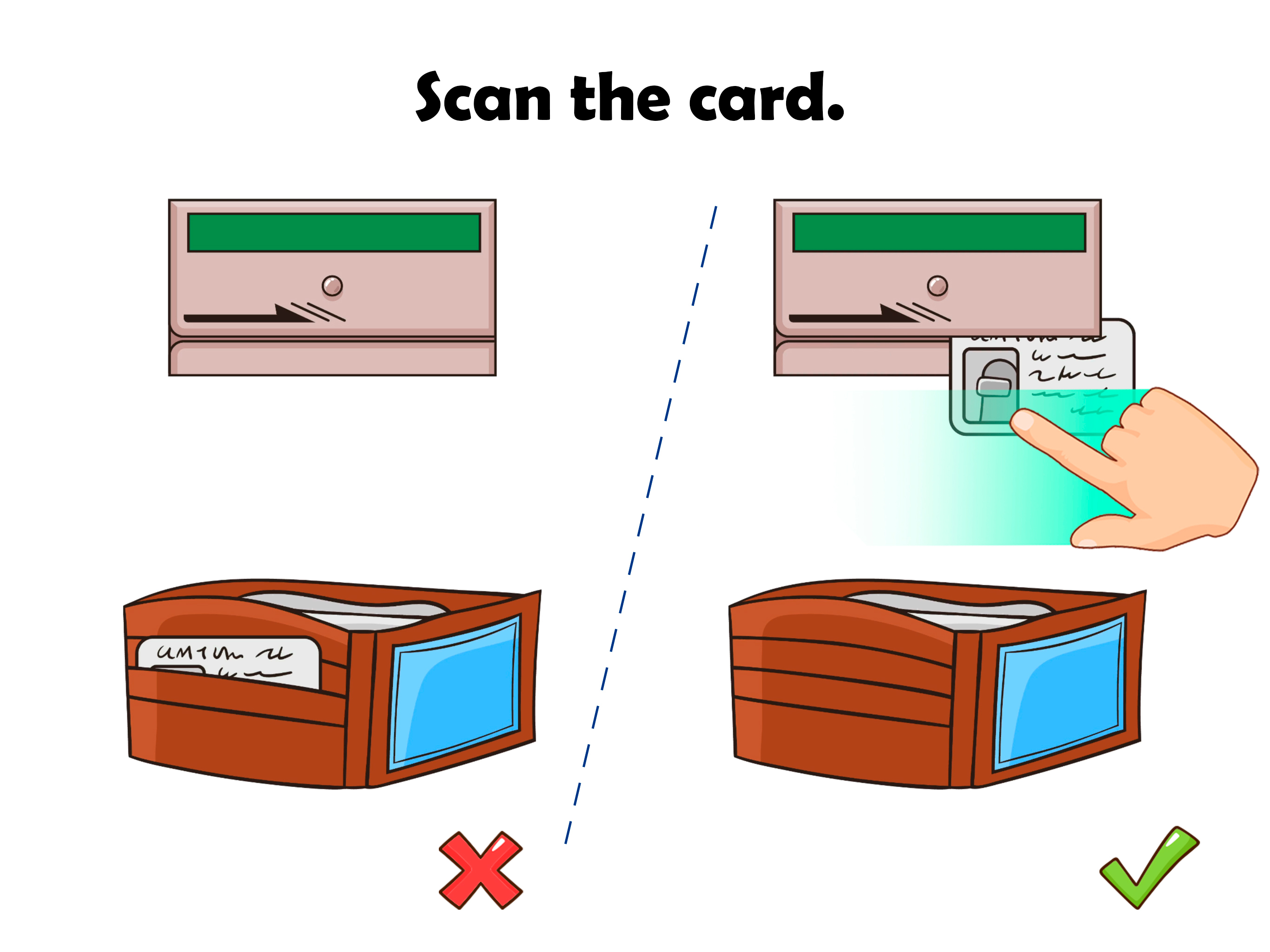 Scan the card.