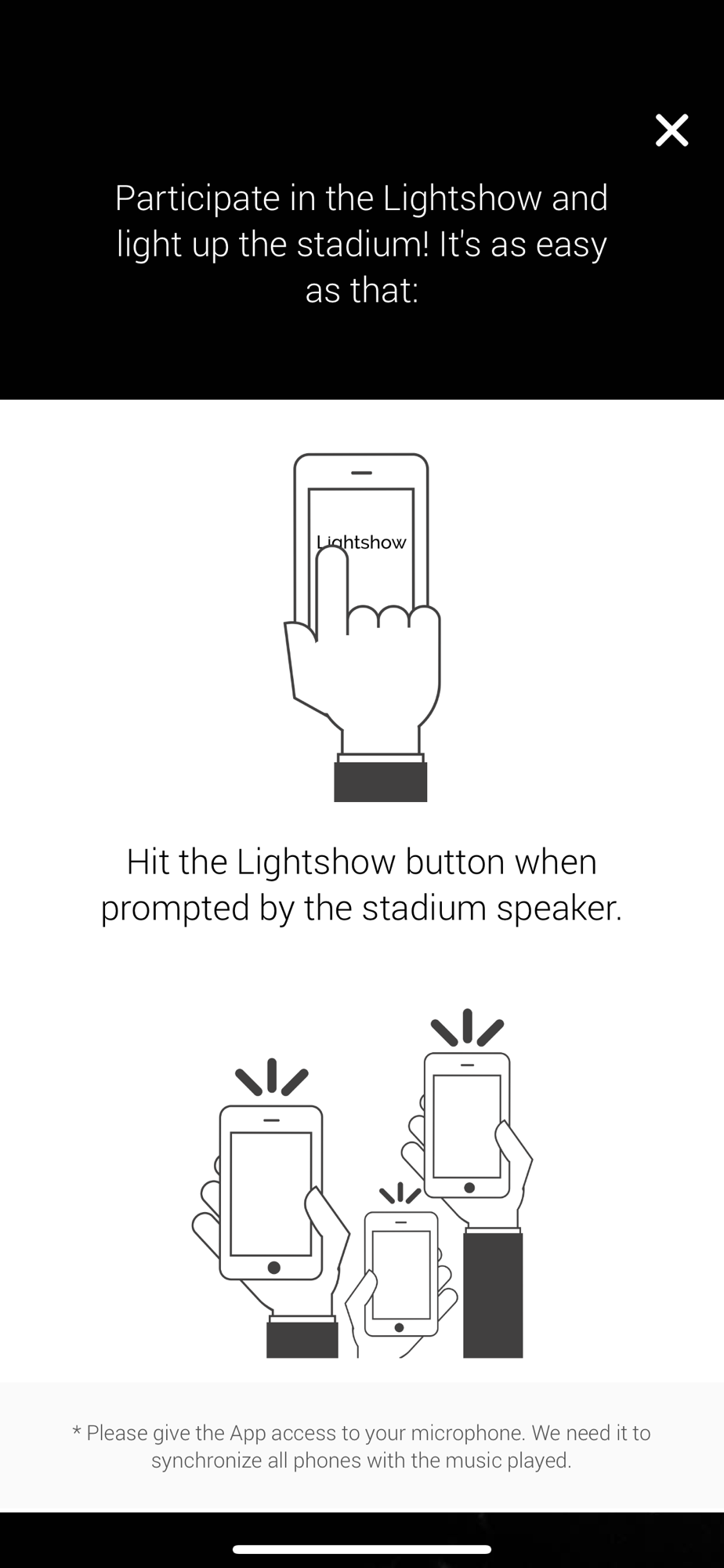 Participate in the Lightshow and light up the stadium! It's as easy as that:

Lightshow

Hit the Lightshow button when prompted by the stadium speaker.

* Please give the App access to your microphone. We need it to synchronize all phones with the music played.