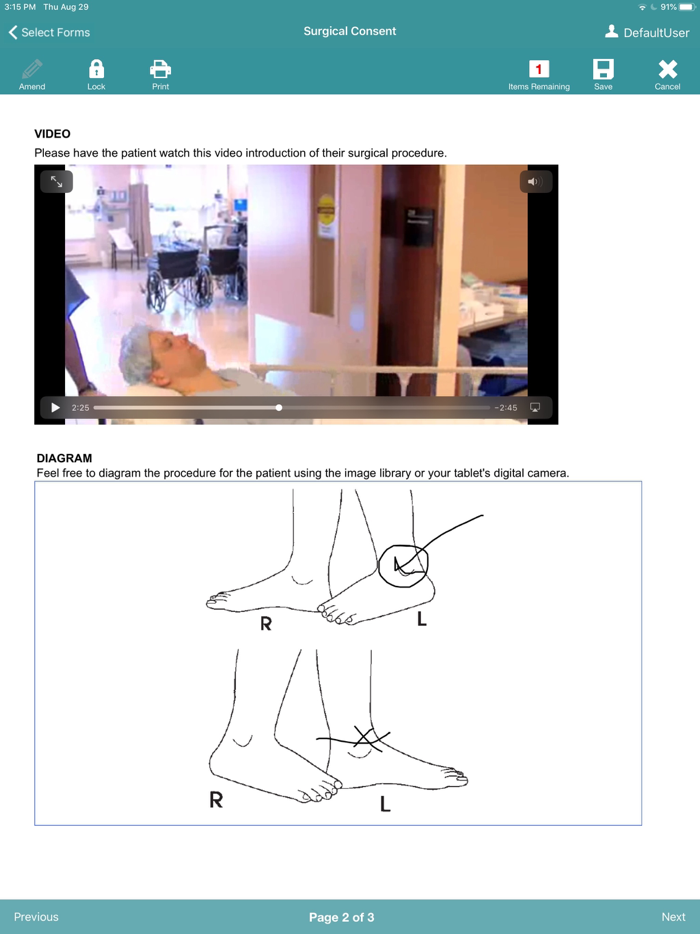 3:15 PM Thu Aug 29

91%

Select Forms

Surgical Consent

DefaultUser

Amend

Lock

Print

1

Items Remaining

Save

Cancel

VIDEO

Please have the patient watch this video introduction of their surgical procedure.

2:25

-2:45

DIAGRAM

Feel free to diagram the procedure for the patient using the image library or your tablet's digital camera.

R

L

R

L

Previous

Page 2 of 3

Next