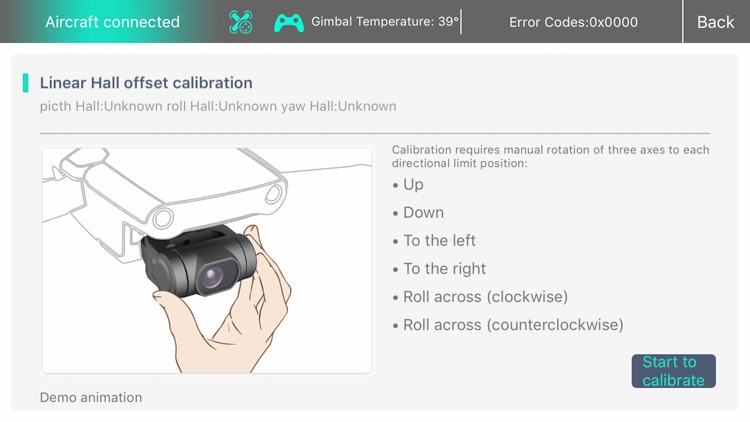 Aircraft connected Gimbal Temperature: 39° Error Codes:0x0000 Back

Linear Hall offset calibration

picth Hall:Unknown roll Hall:Unknown yaw Hall:Unknown

Calibration requires manual rotation of three axes to each directional limit position:

• Up
• Down
• To the left
• To the right
• Roll across (clockwise)
• Roll across (counterclockwise)

Start to calibrate

Demo animation