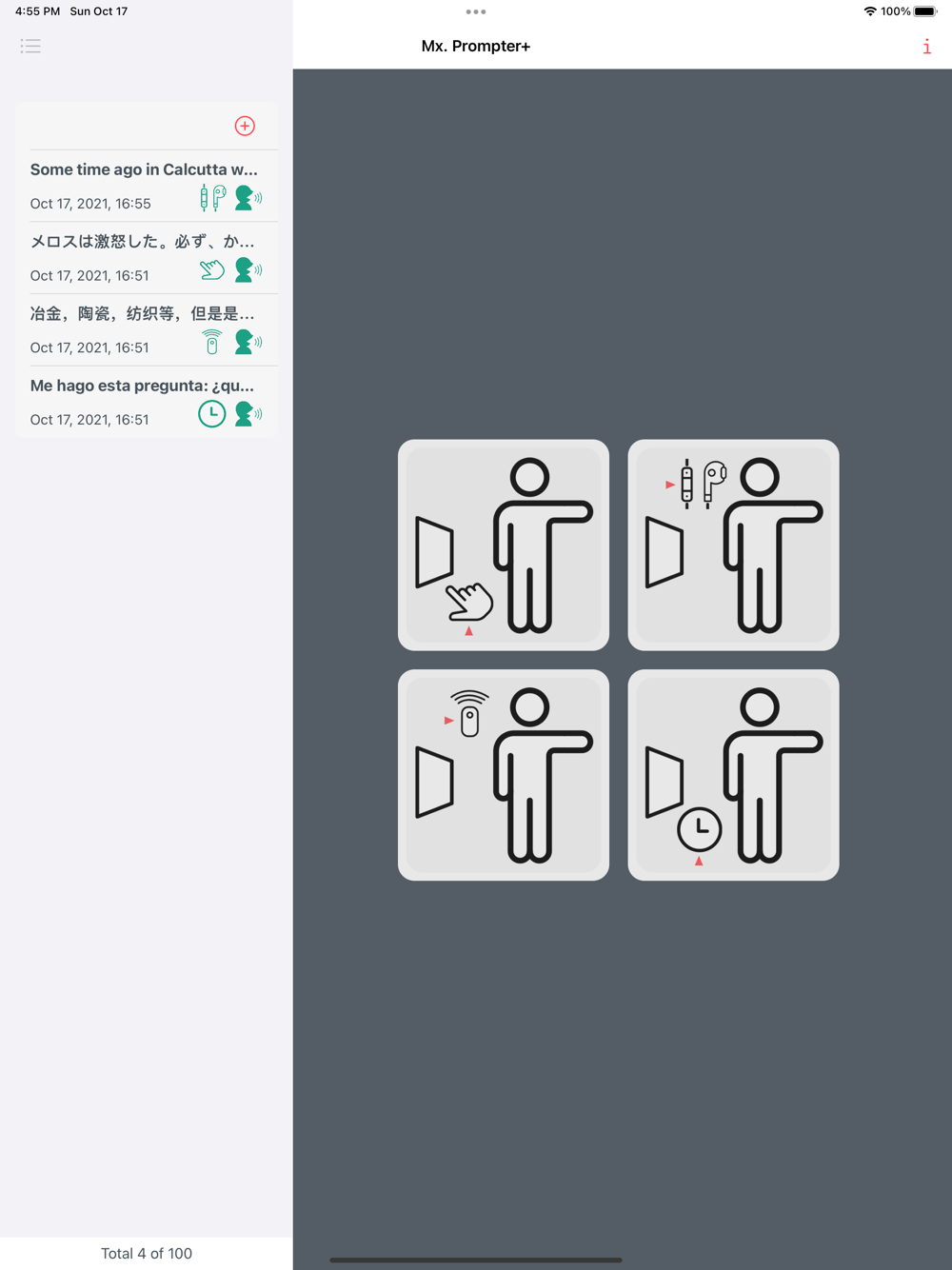 4:55 PM Sun Oct 17

100%

Mx. Prompter+

i

Some time ago in Calcutta w...

Oct 17, 2021, 16:55

メロスは激怒した。必ず、か...

Oct 17, 2021, 16:51

冶金，陶瓷，纺织等，但是是...

Oct 17, 2021, 16:51

Me hago esta pregunta: ¿qu...

Oct 17, 2021, 16:51

Total 4 of 100