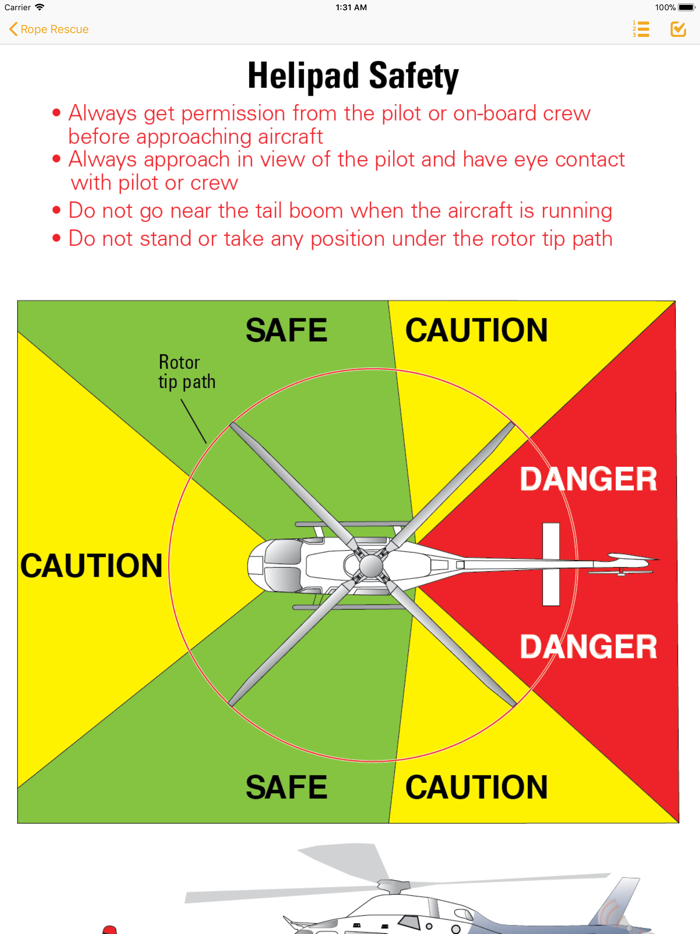 Carrier 1:31 AM 100%

Rope Rescue

Helipad Safety

• Always get permission from the pilot or on-board crew before approaching aircraft
• Always approach in view of the pilot and have eye contact with pilot or crew
• Do not go near the tail boom when the aircraft is running
• Do not stand or take any position under the rotor tip path

SAFE

CAUTION

Rotor tip path

DANGER

CAUTION

DANGER

SAFE

CAUTION