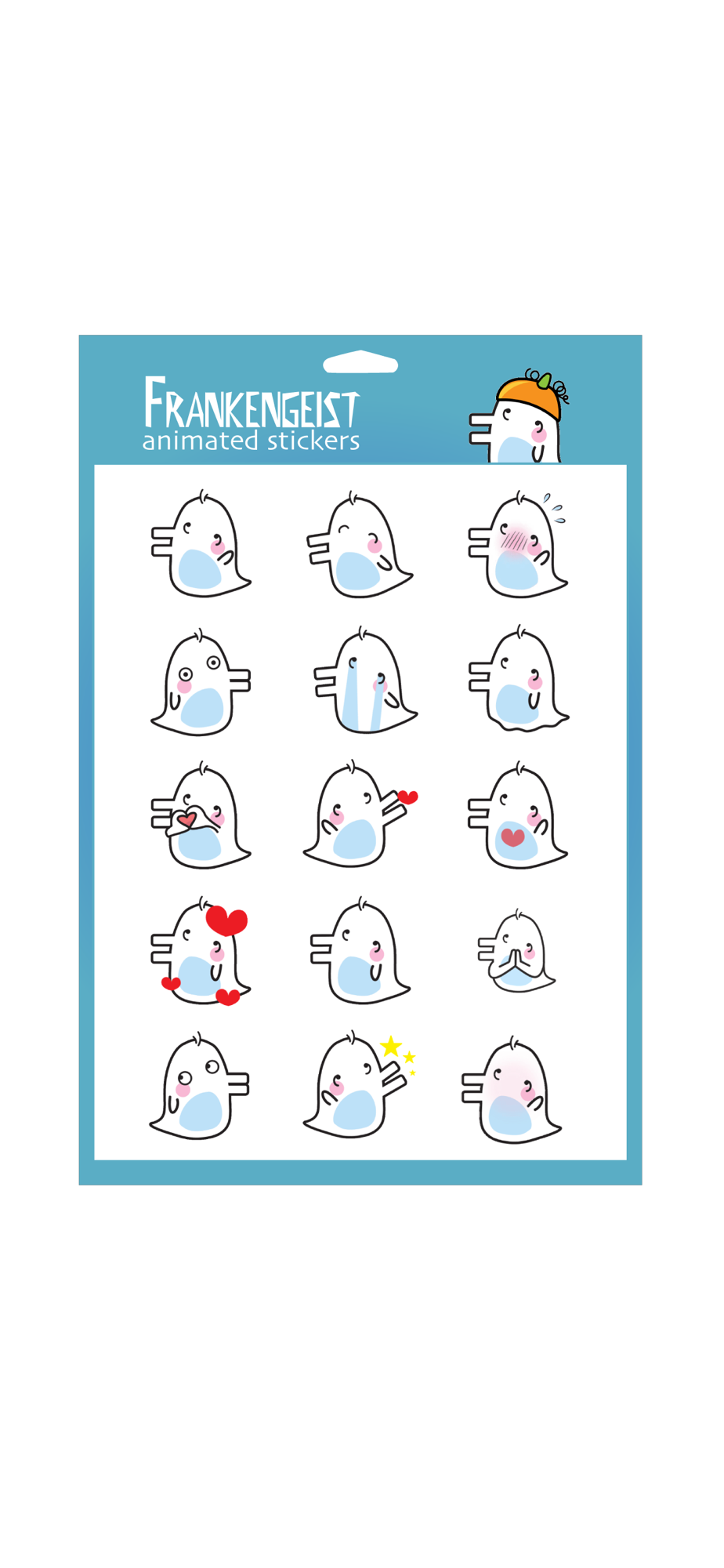 FRANKENGEIST
animated stickers