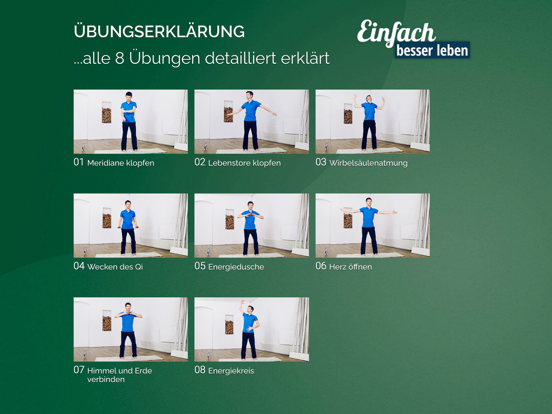 ÜBUNGSERKLÄRUNG

...alle 8 Übungen detailliert erklärt

Einfach besser leben

01 Meridiane klopfen

02 Lebenstore klopfen

03 Wirbelsäulenatmung

04 Wecken des Qi

05 Energiedusche

06 Herz öffnen

07 Himmel und Erde verbinden

08 Energiekreis