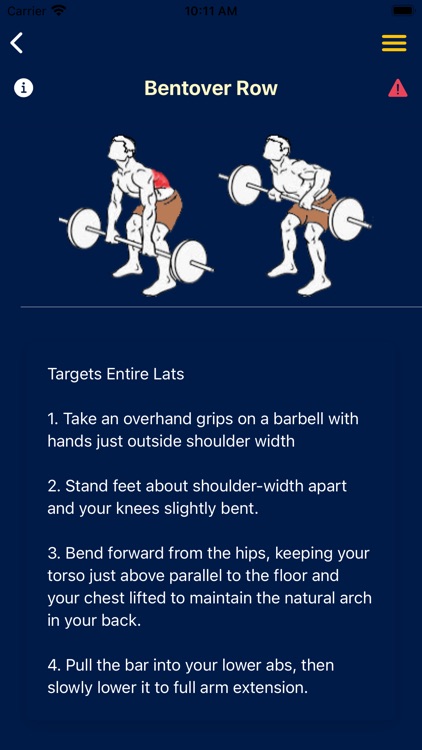 Carrier 10:11 AM

Bentover Row

Targets Entire Lats

1. Take an overhand grips on a barbell with hands just outside shoulder width

2. Stand feet about shoulder-width apart and your knees slightly bent.

3. Bend forward from the hips, keeping your torso just above parallel to the floor and your chest lifted to maintain the natural arch in your back.

4. Pull the bar into your lower abs, then slowly lower it to full arm extension.