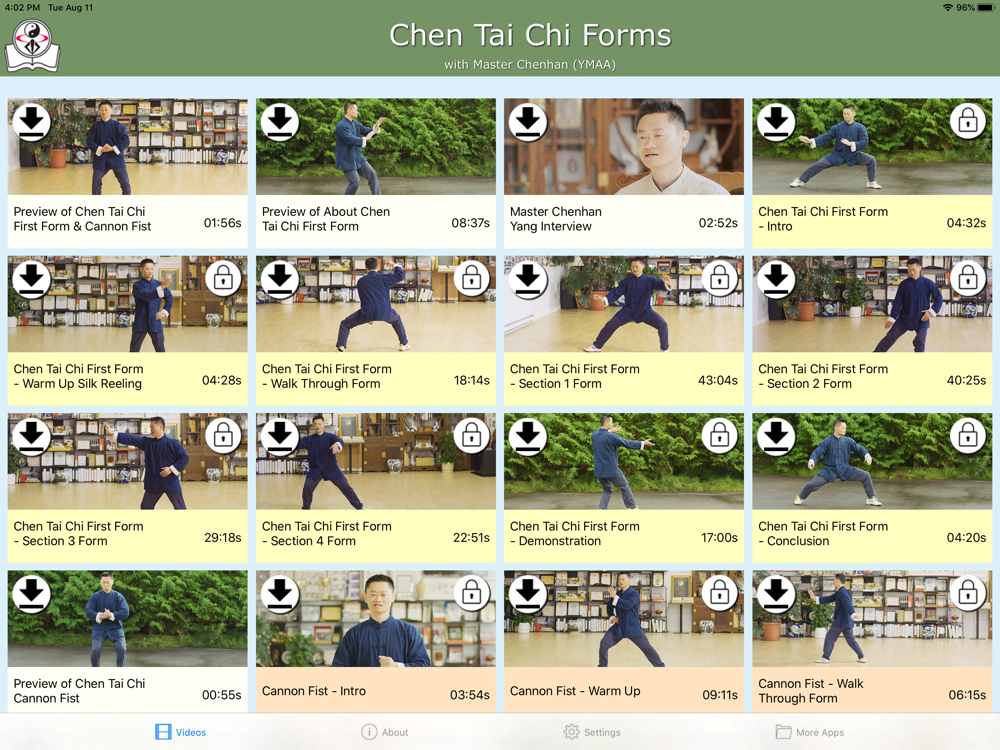 4:02 PM Tue Aug 11

96%

Chen Tai Chi Forms
with Master Chenhan (YMAA)

Preview of Chen Tai Chi First Form & Cannon Fist 01:56s

Preview of About Chen Tai Chi First Form 08:37s

Master Chenhan Yang Interview 02:52s

Chen Tai Chi First Form - Intro 04:32s

Chen Tai Chi First Form - Warm Up Silk Reeling 04:28s

Chen Tai Chi First Form - Walk Through Form 18:14s

Chen Tai Chi First Form - Section 1 Form 43:04s

Chen Tai Chi First Form - Section 2 Form 40:25s

Chen Tai Chi First Form - Section 3 Form 29:18s

Chen Tai Chi First Form - Section 4 Form 22:51s

Chen Tai Chi First Form - Demonstration 17:00s

Chen Tai Chi First Form - Conclusion 04:20s

Preview of Chen Tai Chi Cannon Fist 00:55s

Cannon Fist - Intro 03:54s

Cannon Fist - Warm Up 09:11s

Cannon Fist - Walk Through Form 06:15s

Videos About Settings More Apps