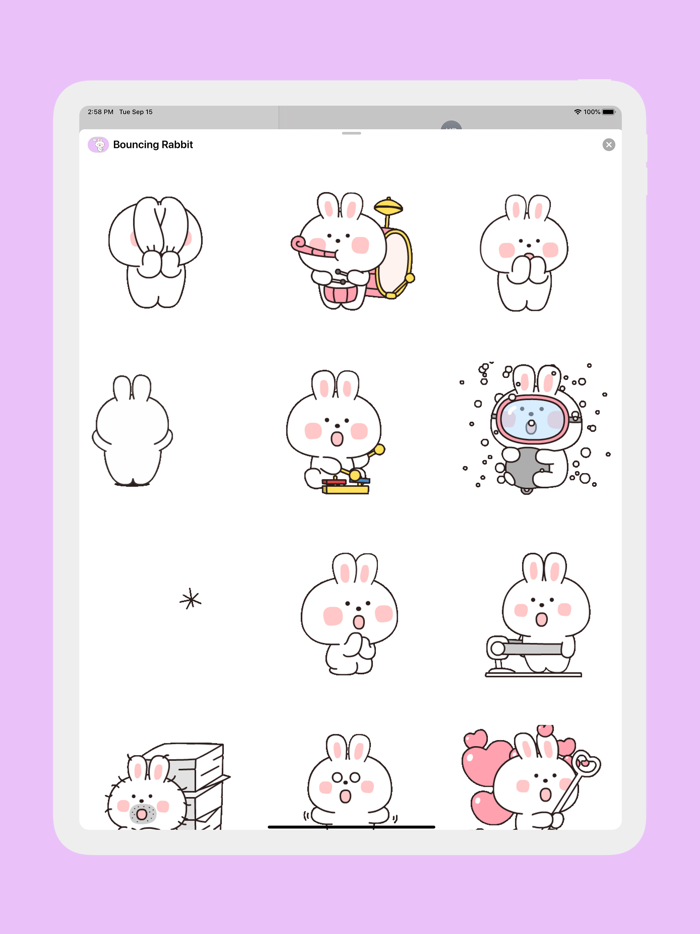 2:58 PM Tue Sep 15
100%
Bouncing Rabbit