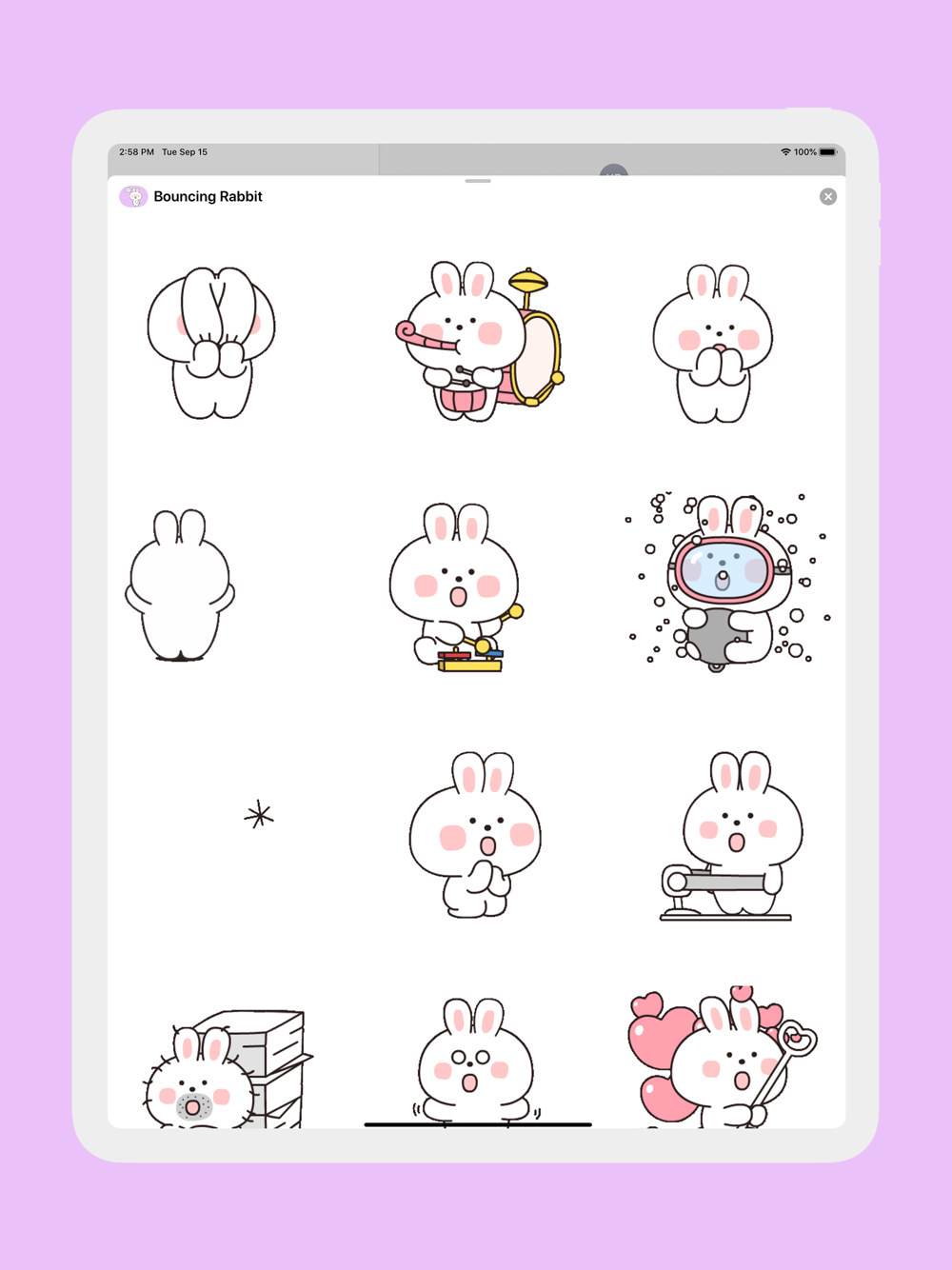 2:58 PM Tue Sep 15

100%

Bouncing Rabbit