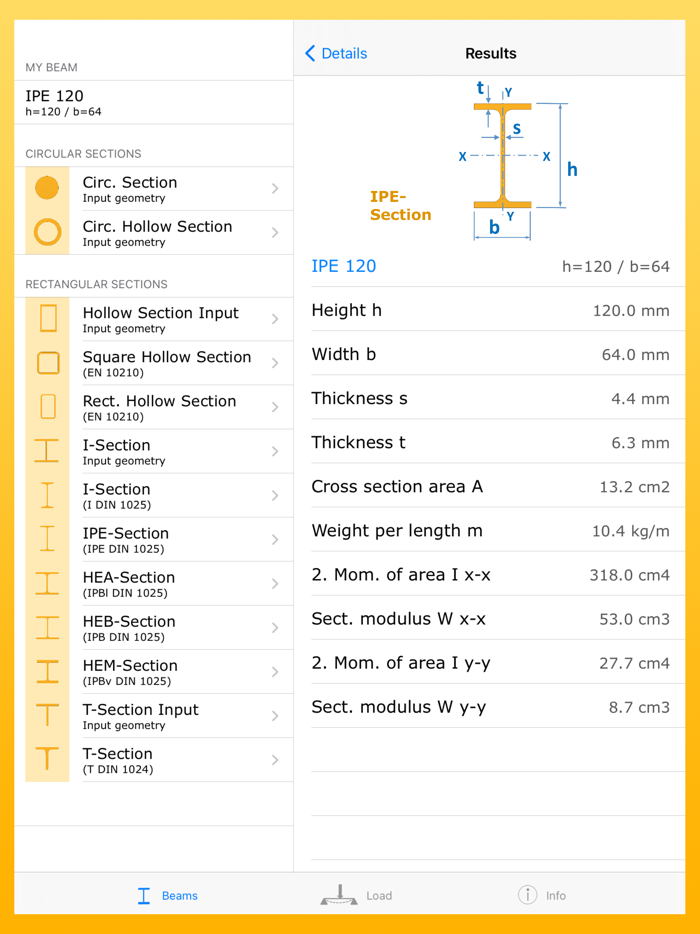 MY BEAM

IPE 120
h=120 / b=64

CIRCULAR SECTIONS

Circ. Section
Input geometry

Circ. Hollow Section
Input geometry

RECTANGULAR SECTIONS

Hollow Section Input
Input geometry

Square Hollow Section
(EN 10210)

Rect. Hollow Section
(EN 10210)

I-Section
Input geometry

I-Section
(I DIN 1025)

IPE-Section
(IPE DIN 1025)

HEA-Section
(IPBl DIN 1025)

HEB-Section
(IPB DIN 1025)

HEM-Section
(IPBv DIN 1025)

T-Section Input
Input geometry

T-Section
(T DIN 1024)

Details

Results

t Y s X X h IPE-Section b Y

| IPE 120 | h=120 / b=64 |
|---|---|
| Height h | 120.0 mm |
| Width b | 64.0 mm |
| Thickness s | 4.4 mm |
| Thickness t | 6.3 mm |
| Cross section area A | 13.2 cm2 |
| Weight per length m | 10.4 kg/m |
| 2. Mom. of area I x-x | 318.0 cm4 |
| Sect. modulus W x-x | 53.0 cm3 |
| 2. Mom. of area I y-y | 27.7 cm4 |
| Sect. modulus W y-y | 8.7 cm3 |

Beams Load Info