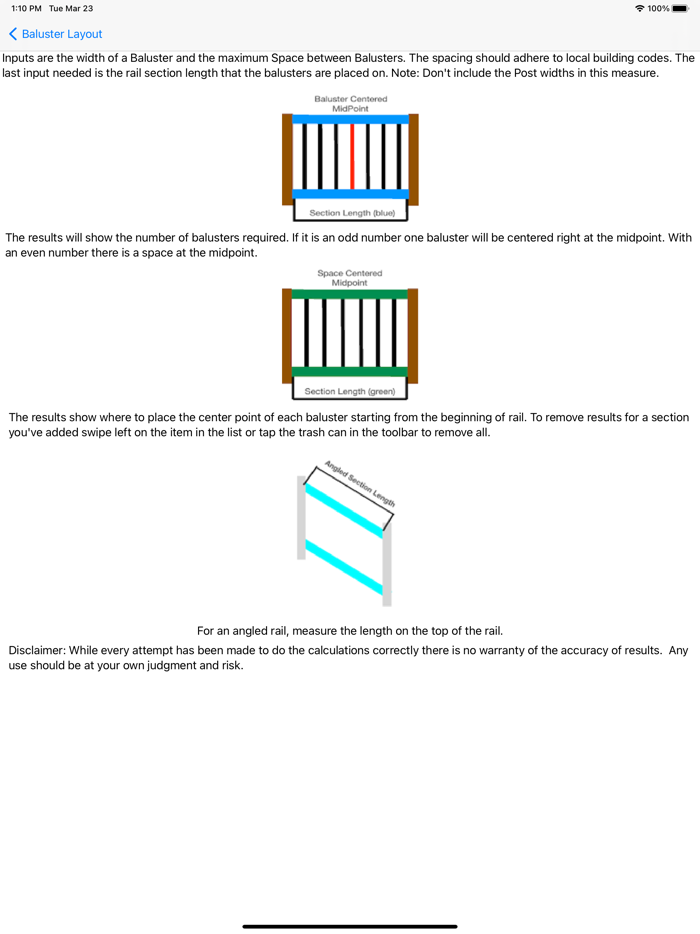 1:10 PM Tue Mar 23

100%

Baluster Layout

Inputs are the width of a Baluster and the maximum Space between Balusters. The spacing should adhere to local building codes. The last input needed is the rail section length that the balusters are placed on. Note: Don't include the Post widths in this measure.

Baluster Centered MidPoint

Section Length (blue)

The results will show the number of balusters required. If it is an odd number one baluster will be centered right at the midpoint. With an even number there is a space at the midpoint.

Space Centered Midpoint

Section Length (green)

The results show where to place the center point of each baluster starting from the beginning of rail. To remove results for a section you've added swipe left on the item in the list or tap the trash can in the toolbar to remove all.

Angled Section Length

For an angled rail, measure the length on the top of the rail.

Disclaimer: While every attempt has been made to do the calculations correctly there is no warranty of the accuracy of results. Any use should be at your own judgment and risk.