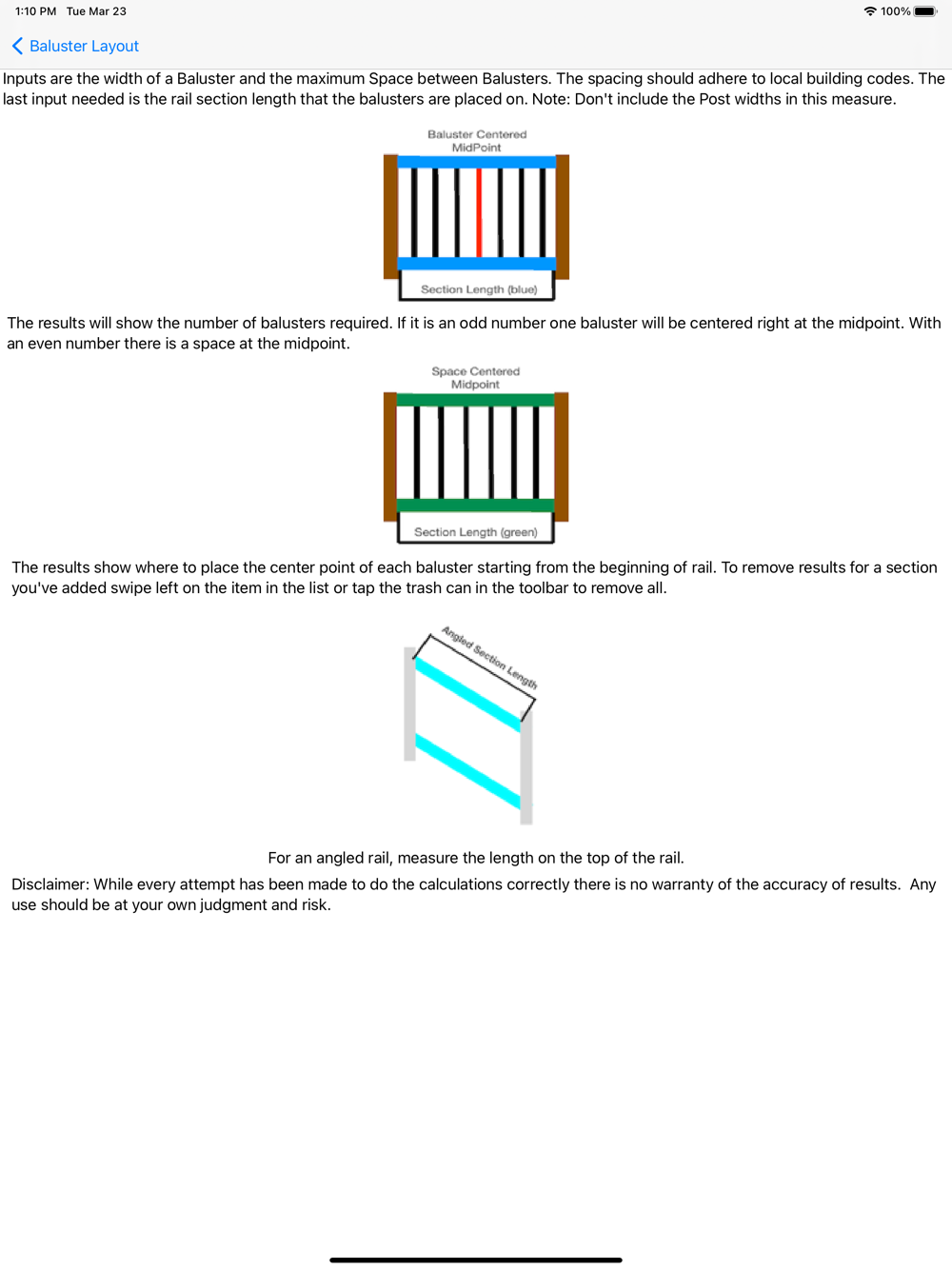 1:10 PM Tue Mar 23

100%

Baluster Layout

Inputs are the width of a Baluster and the maximum Space between Balusters. The spacing should adhere to local building codes. The last input needed is the rail section length that the balusters are placed on. Note: Don't include the Post widths in this measure.

Baluster Centered MidPoint

Section Length (blue)

The results will show the number of balusters required. If it is an odd number one baluster will be centered right at the midpoint. With an even number there is a space at the midpoint.

Space Centered Midpoint

Section Length (green)

The results show where to place the center point of each baluster starting from the beginning of rail. To remove results for a section you've added swipe left on the item in the list or tap the trash can in the toolbar to remove all.

Angled Section Length

For an angled rail, measure the length on the top of the rail.

Disclaimer: While every attempt has been made to do the calculations correctly there is no warranty of the accuracy of results. Any use should be at your own judgment and risk.