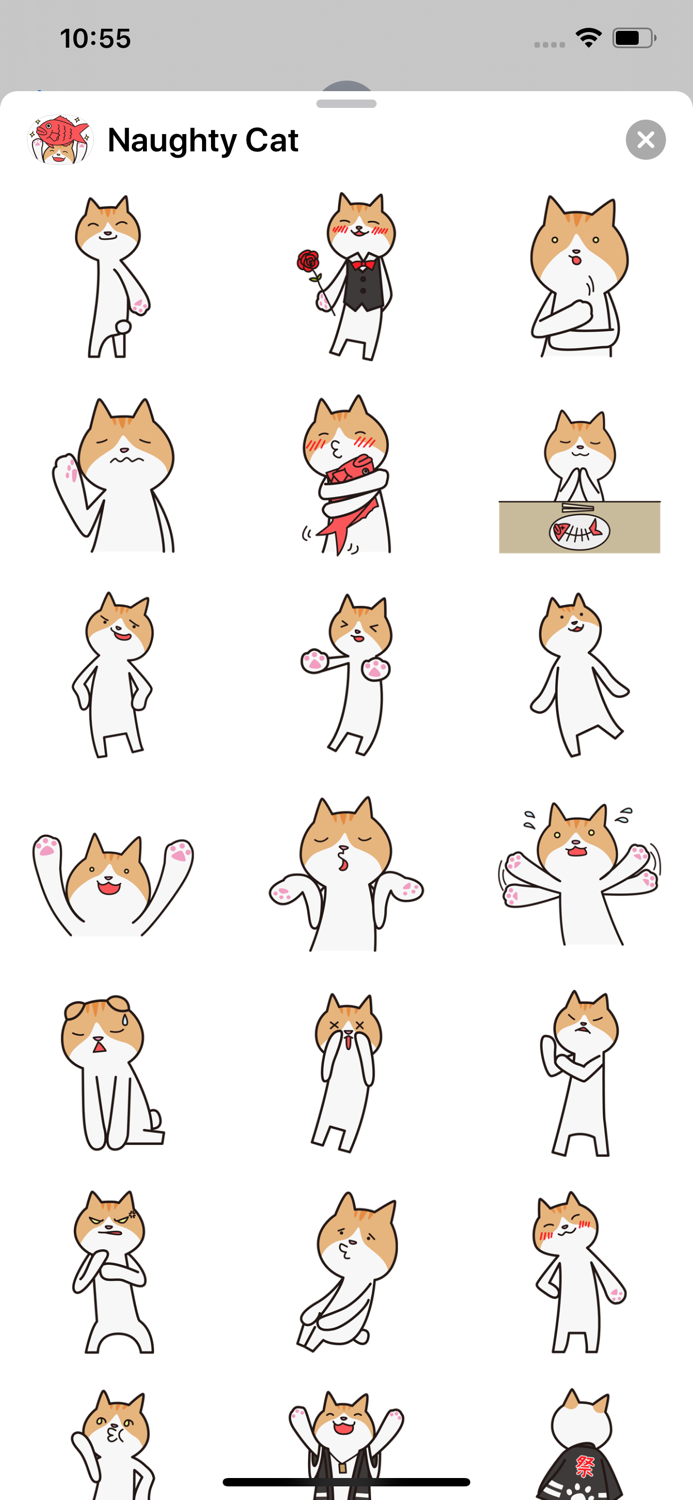 10:55

Naughty Cat

祭