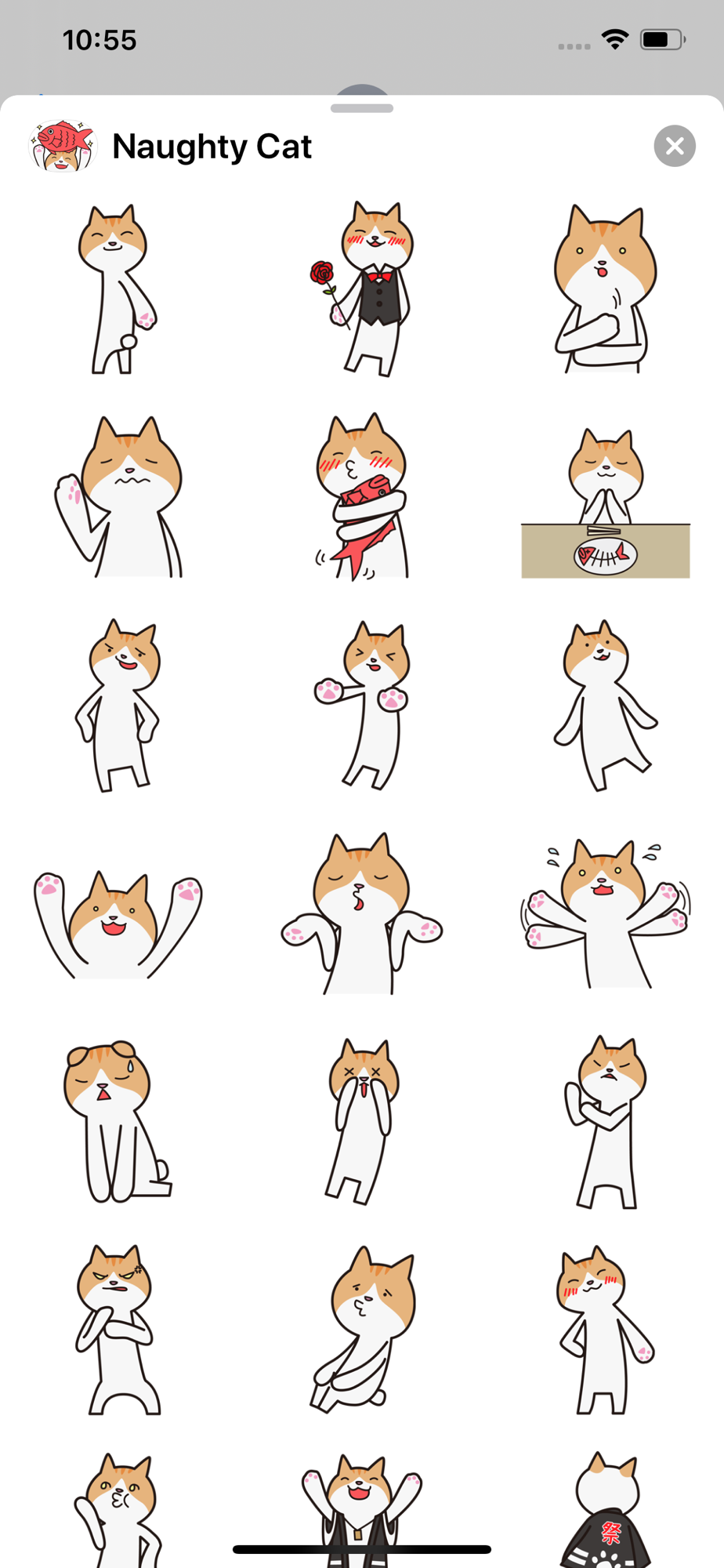 10:55

Naughty Cat

祭