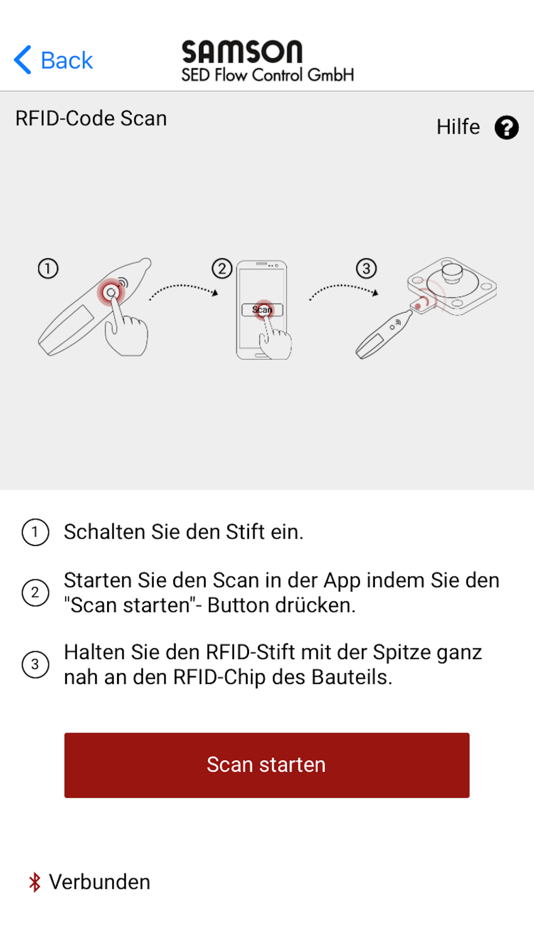 Back

SAMSON
SED Flow Control GmbH

RFID-Code Scan

Hilfe ?

1 2 Scan 3

1 Schalten Sie den Stift ein.

2 Starten Sie den Scan in der App indem Sie den "Scan starten"- Button drücken.

3 Halten Sie den RFID-Stift mit der Spitze ganz nah an den RFID-Chip des Bauteils.

Scan starten

Verbunden