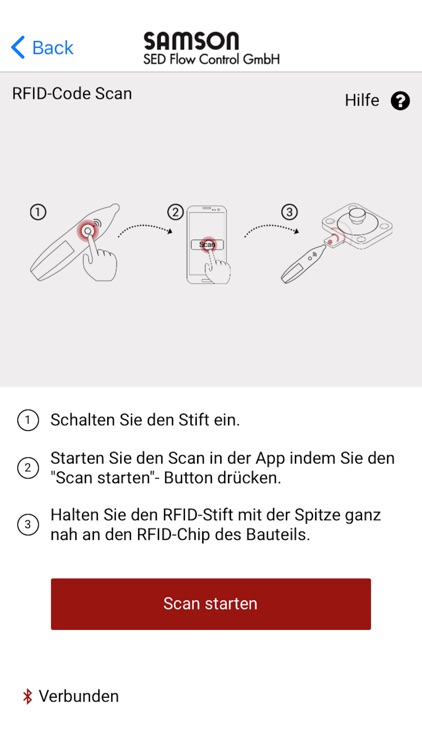 Back

SAMSON
SED Flow Control GmbH

RFID-Code Scan

Hilfe ?

1

2

Scan

3

1 Schalten Sie den Stift ein.

2 Starten Sie den Scan in der App indem Sie den "Scan starten"- Button drücken.

3 Halten Sie den RFID-Stift mit der Spitze ganz nah an den RFID-Chip des Bauteils.

Scan starten

Verbunden