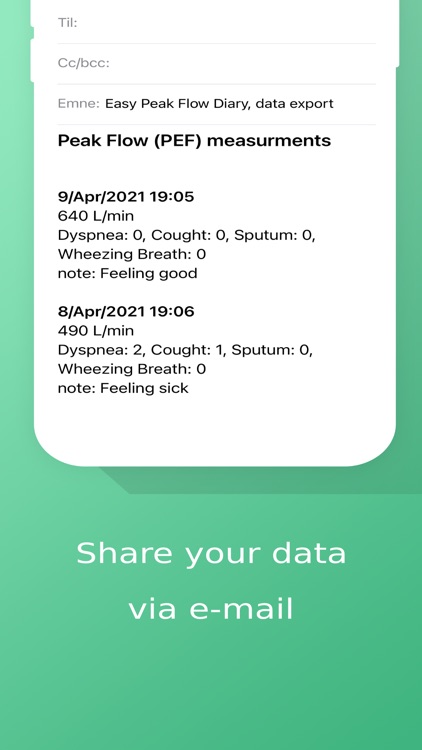 Til:

Cc/bcc:

Emne: Easy Peak Flow Diary, data export

Peak Flow (PEF) measurments

9/Apr/2021 19:05
640 L/min
Dyspnea: 0, Cought: 0, Sputum: 0, Wheezing Breath: 0
note: Feeling good

8/Apr/2021 19:06
490 L/min
Dyspnea: 2, Cought: 1, Sputum: 0, Wheezing Breath: 0
note: Feeling sick

Share your data via e-mail