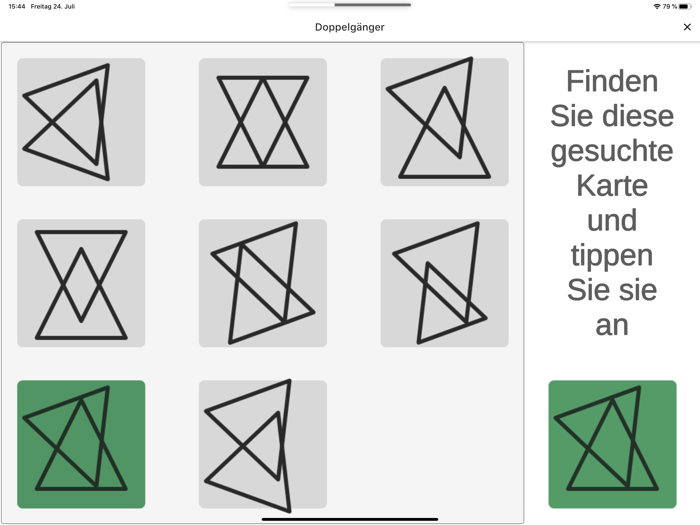 15:44 Freitag 24. Juli

79 %

Doppelgänger

×

Finden Sie diese gesuchte Karte und tippen Sie sie an