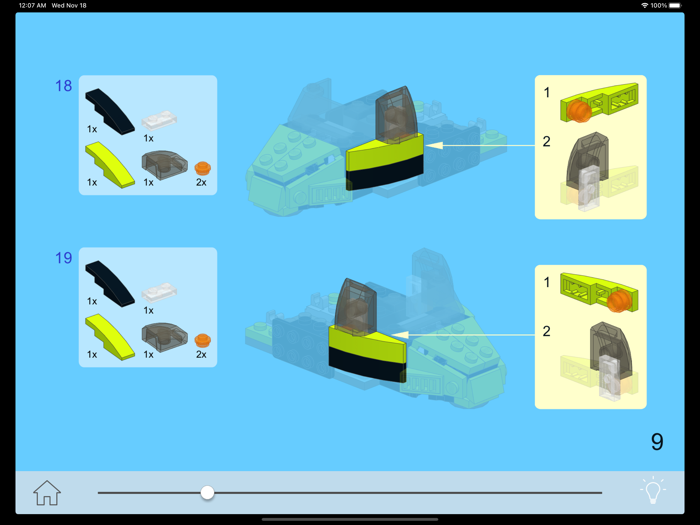 12:07 AM Wed Nov 18

100%

18

1x

1x

1x

1x

2x

1

2

19

1x

1x

1x

1x

2x

1

2

9