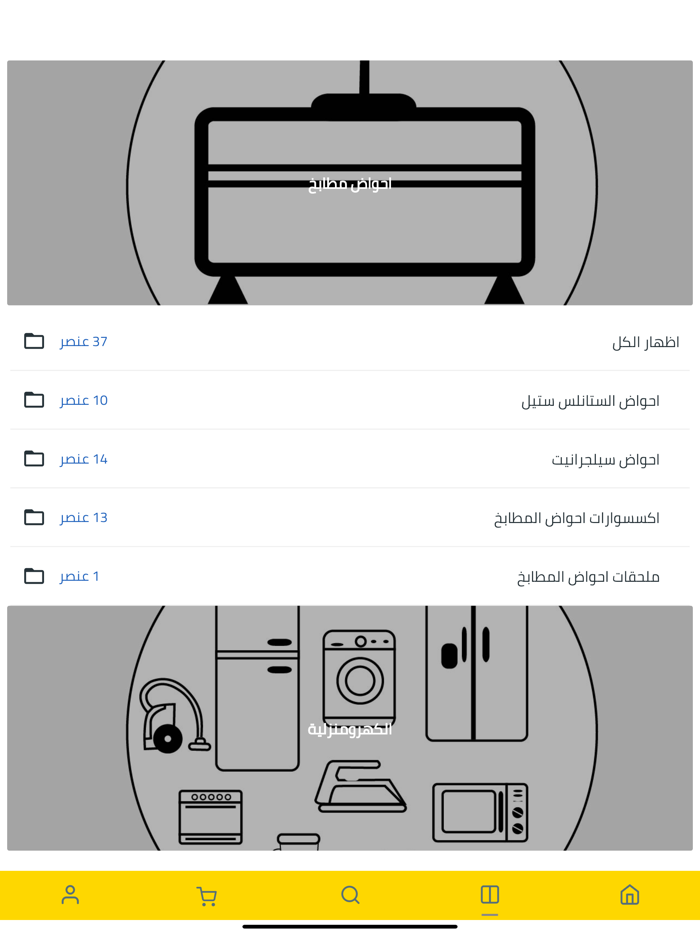 احواض مطابخ

اظهار الكل
37 عنصر

احواض الستانلس ستيل
10 عنصر

احواض سيلجرانيت
14 عنصر

اكسسوارات احواض المطابخ
13 عنصر

ملحقات احواض المطابخ
1 عنصر

الكهرومنزلية