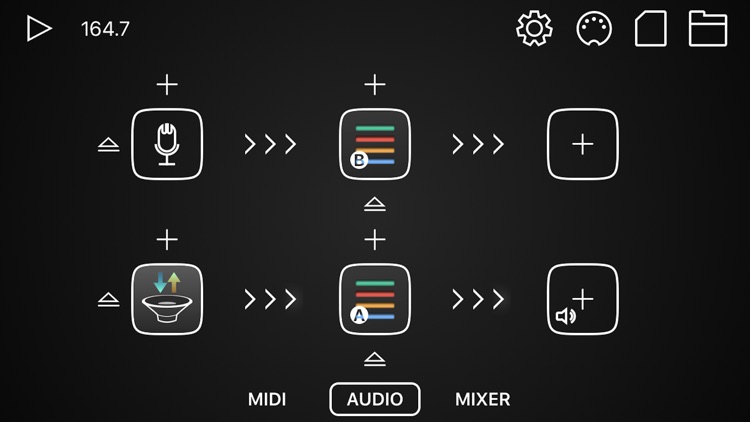 164.7

B

A

MIDI AUDIO MIXER