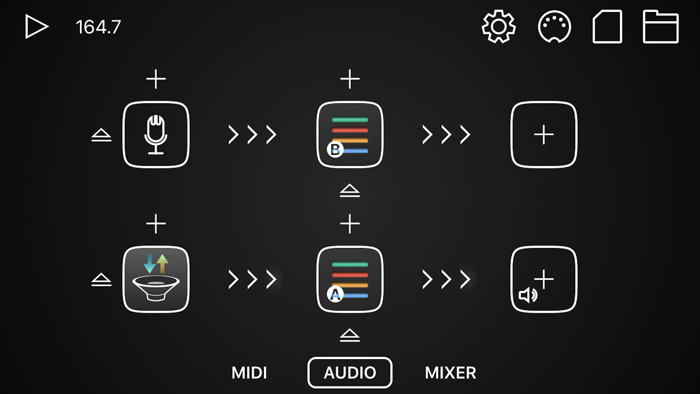 164.7

B

A

MIDI AUDIO MIXER