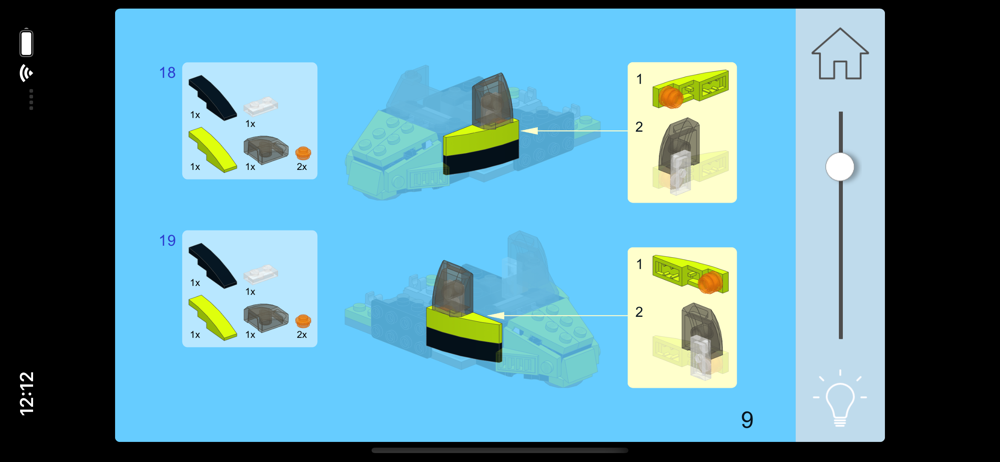 12:12

18

1x

1x

1x

1x

2x

1

2

19

1x

1x

1x

1x

2x

1

2

9