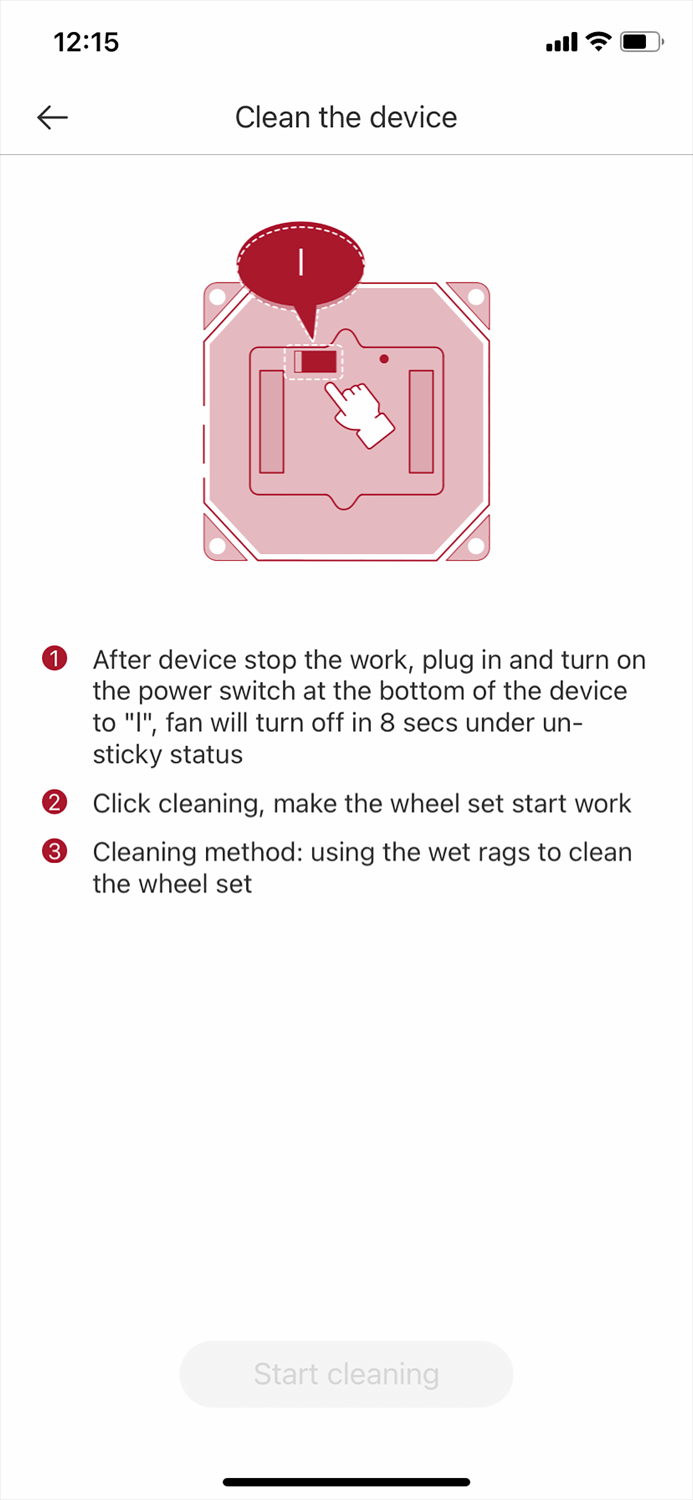 12:15

Clean the device

I

1 After device stop the work, plug in and turn on the power switch at the bottom of the device to "I", fan will turn off in 8 secs under un-sticky status

2 Click cleaning, make the wheel set start work

3 Cleaning method: using the wet rags to clean the wheel set

Start cleaning