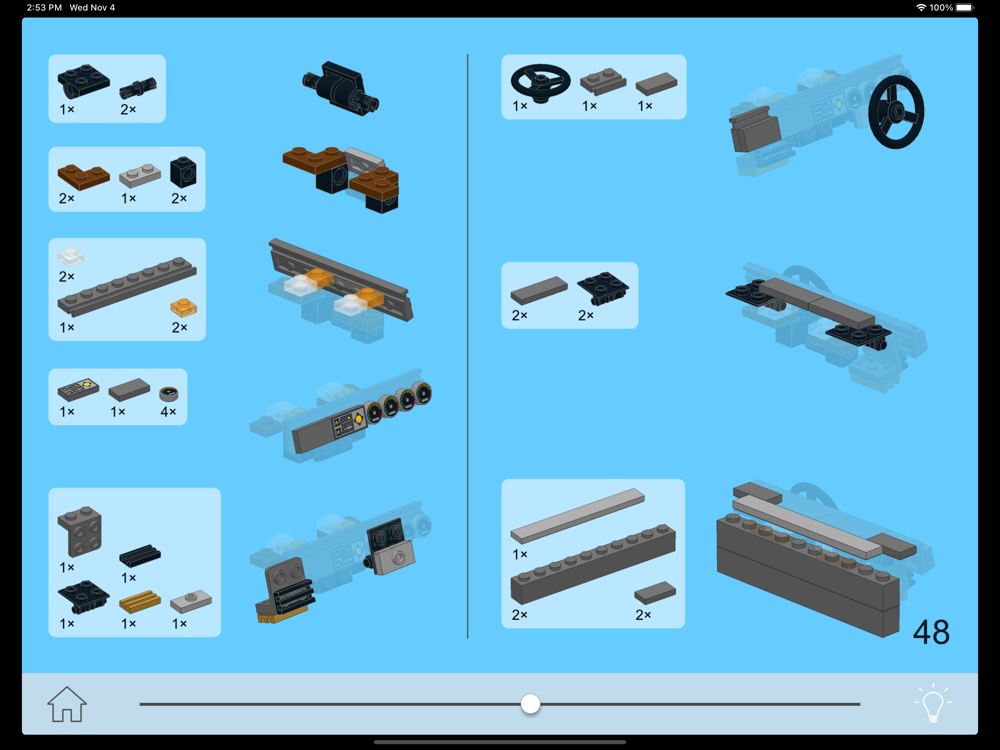 2:53 PM Wed Nov 4

100%

1× 2×

2× 1× 2×

2×

1× 2×

1× 1× 4×

1× 1×

1× 1× 1×

1× 1× 1×

2× 2×

1×

2× 2×

48