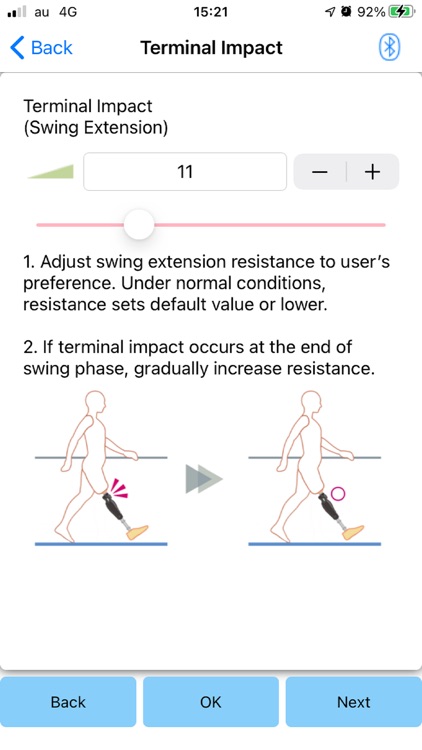 au 4G
15:21
92%

Back
Terminal Impact

Terminal Impact
(Swing Extension)

11

−
+

1. Adjust swing extension resistance to user's preference. Under normal conditions, resistance sets default value or lower.

2. If terminal impact occurs at the end of swing phase, gradually increase resistance.

Back
OK
Next