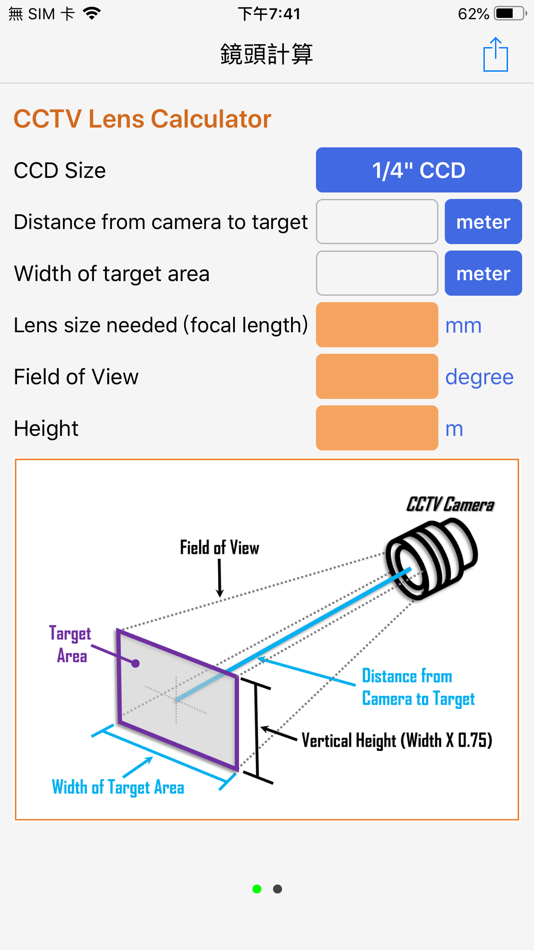 無 SIM 卡 下午7:41 62%

鏡頭計算

CCTV Lens Calculator

CCD Size 1/4" CCD

Distance from camera to target meter

Width of target area meter

Lens size needed (focal length) mm

Field of View degree

Height m

CCTV Camera

Field of View

Target Area

Distance from Camera to Target

Vertical Height (Width X 0.75)

Width of Target Area