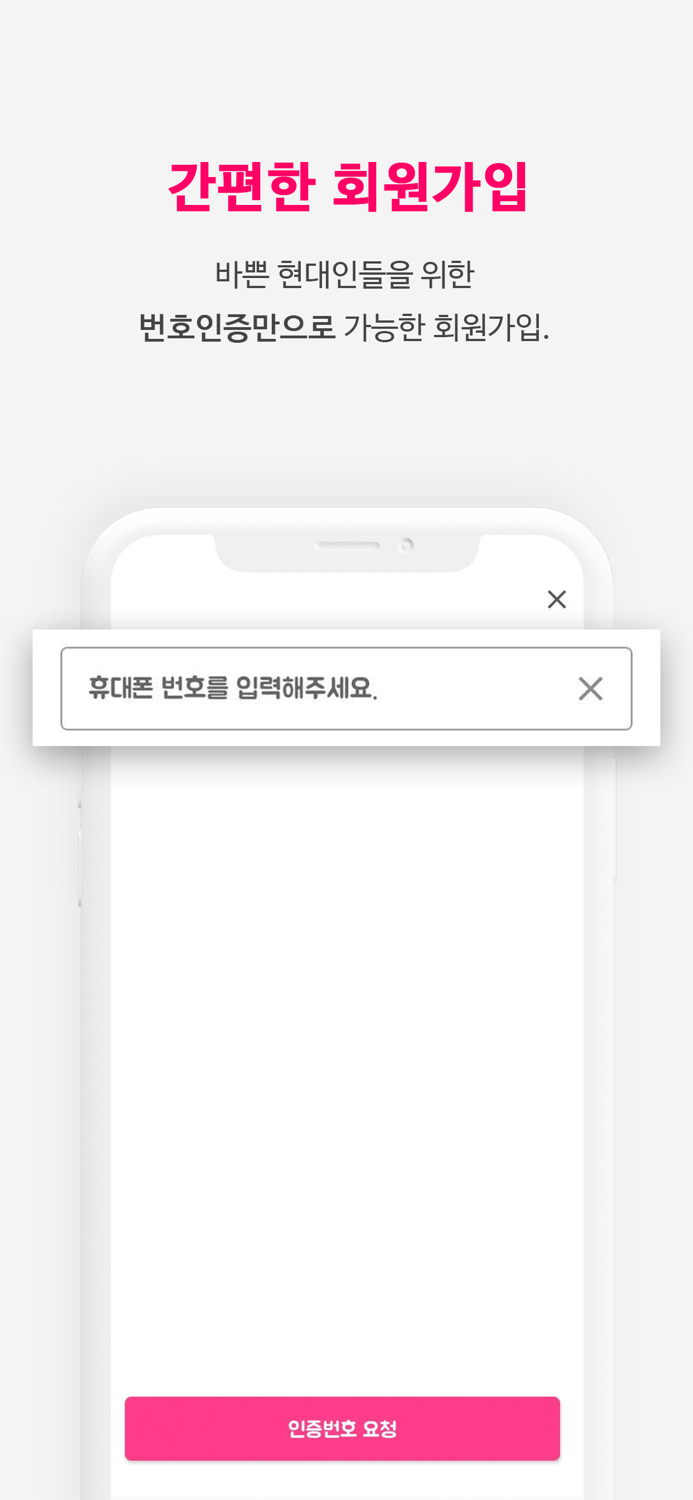 간편한 회원가입

바쁜 현대인들을 위한
번호인증만으로 가능한 회원가입.

휴대폰 번호를 입력해주세요.

인증번호 요청