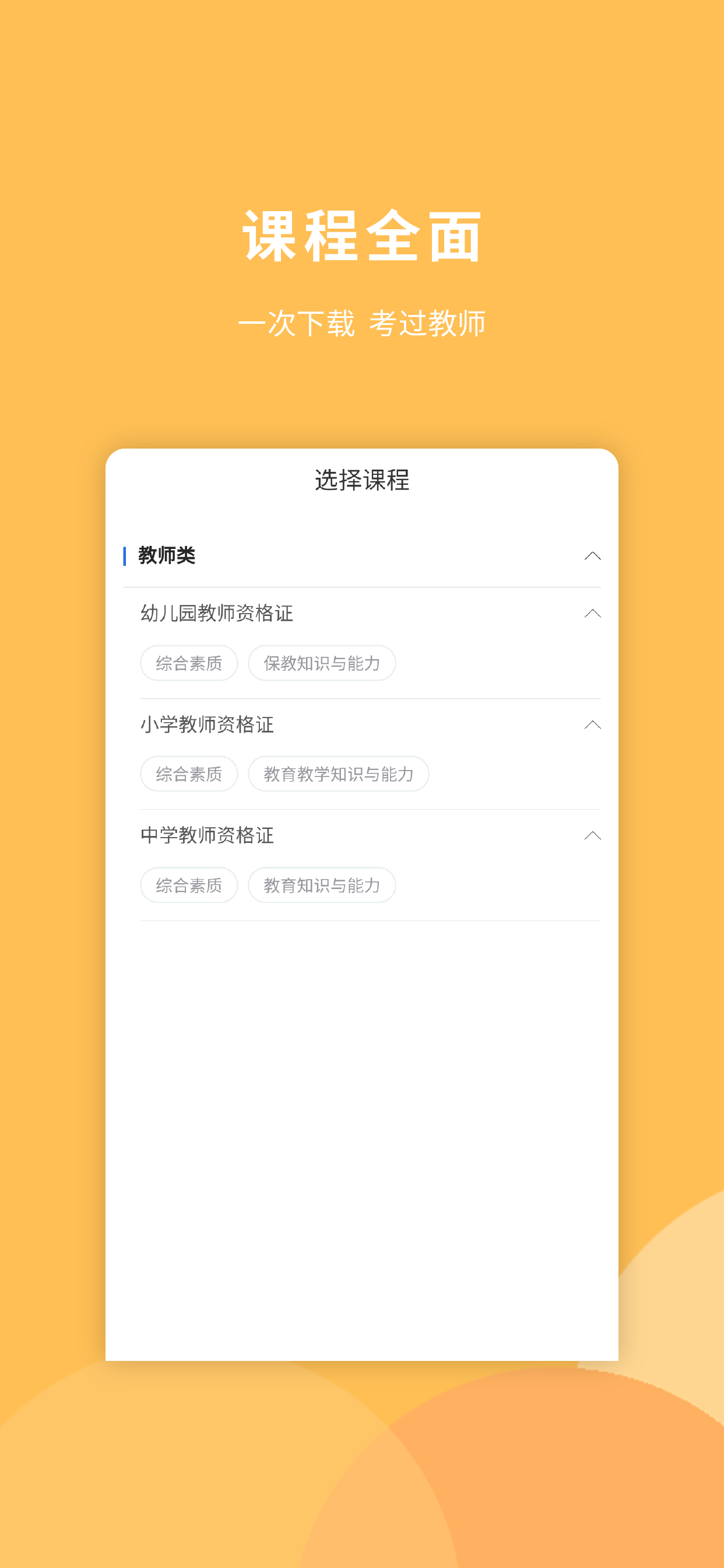 课程全面

一次下载 考过教师

选择课程

教师类

幼儿园教师资格证

综合素质 保教知识与能力

小学教师资格证

综合素质 教育教学知识与能力

中学教师资格证

综合素质 教育知识与能力