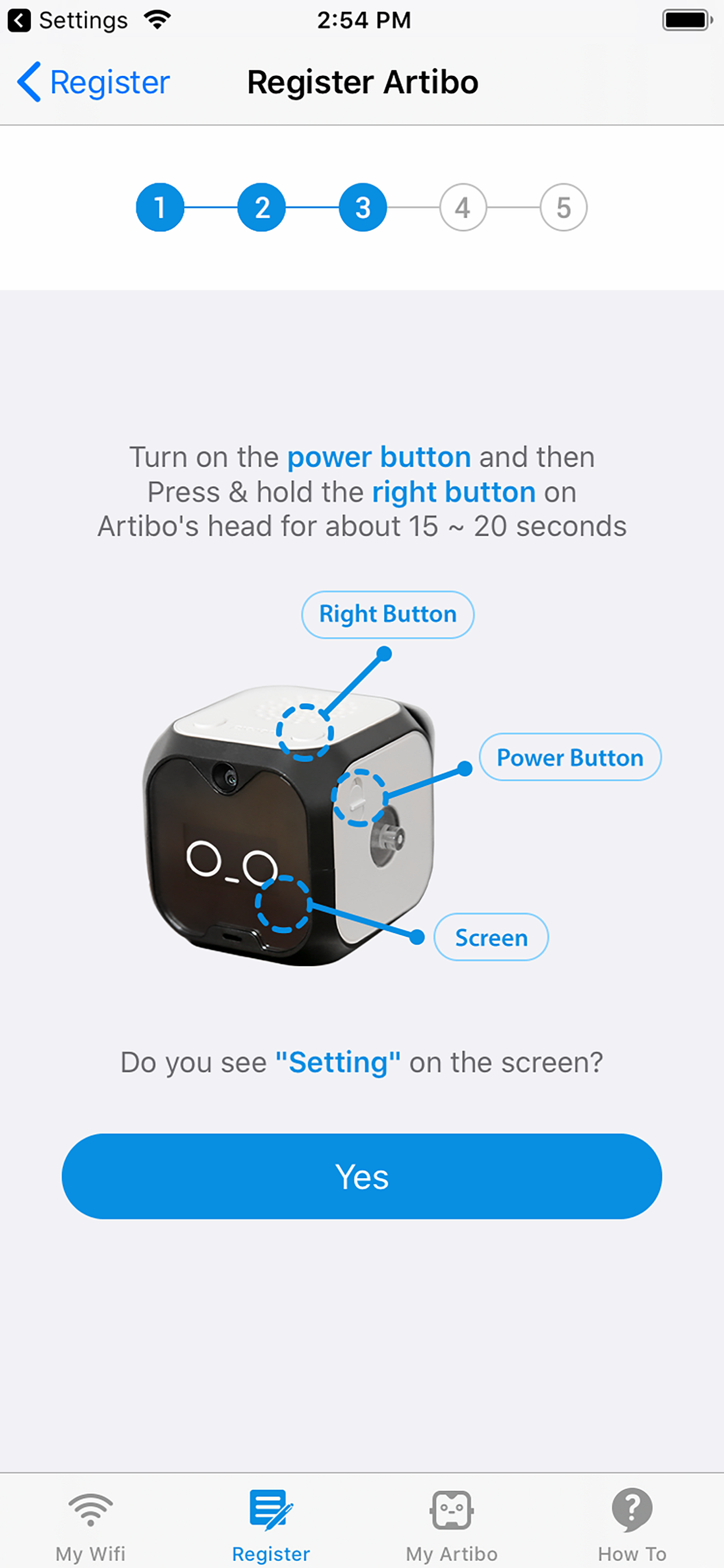 Settings 2:54 PM

Register Register Artibo

1 2 3 4 5

Turn on the power button and then Press & hold the right button on Artibo's head for about 15 ~ 20 seconds

Right Button

Power Button

Screen

Do you see "Setting" on the screen?

Yes

My Wifi Register My Artibo How To