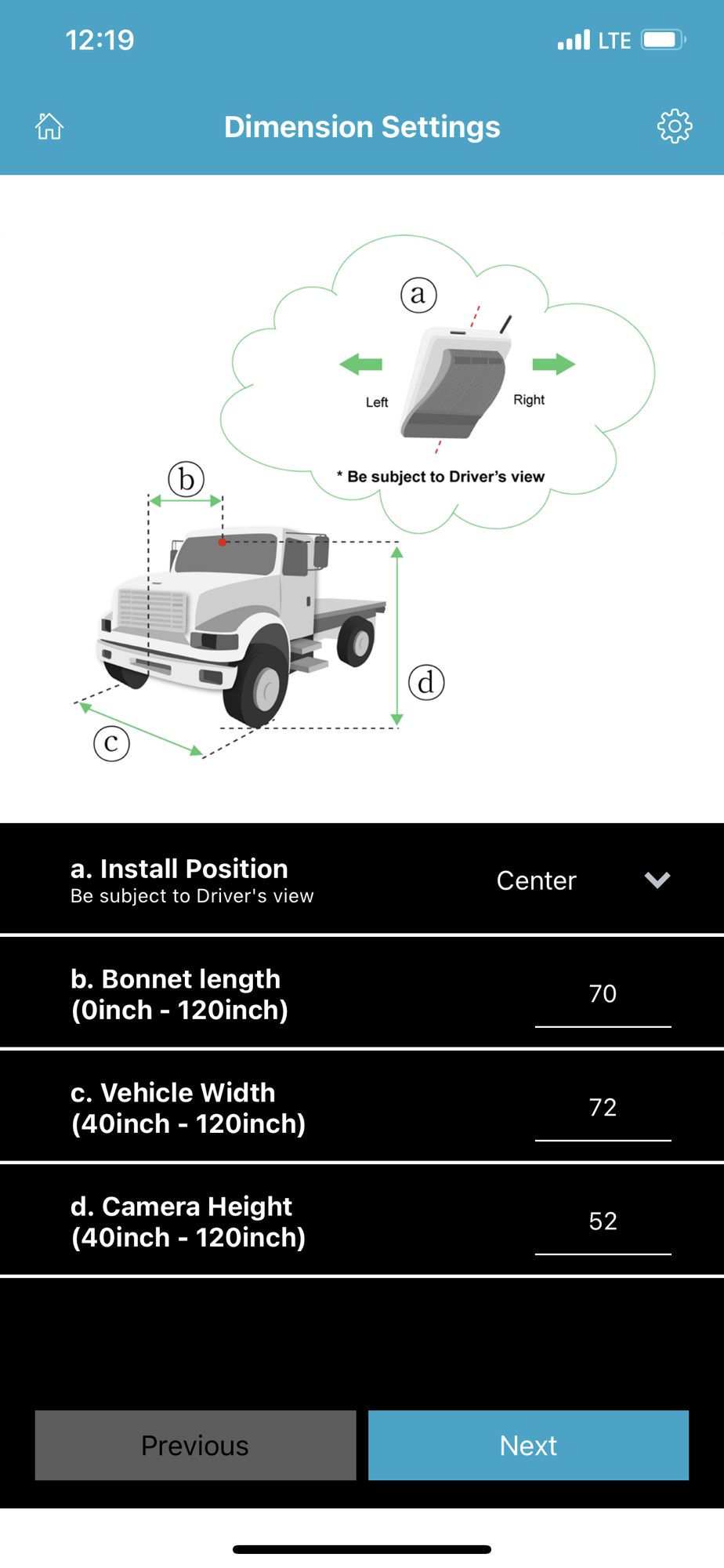 12:19 LTE

Dimension Settings

a

Left

Right

* Be subject to Driver's view

b

d

c

a. Install Position
Be subject to Driver's view

Center

b. Bonnet length
(0inch - 120inch)

70

c. Vehicle Width
(40inch - 120inch)

72

d. Camera Height
(40inch - 120inch)

52

Previous

Next