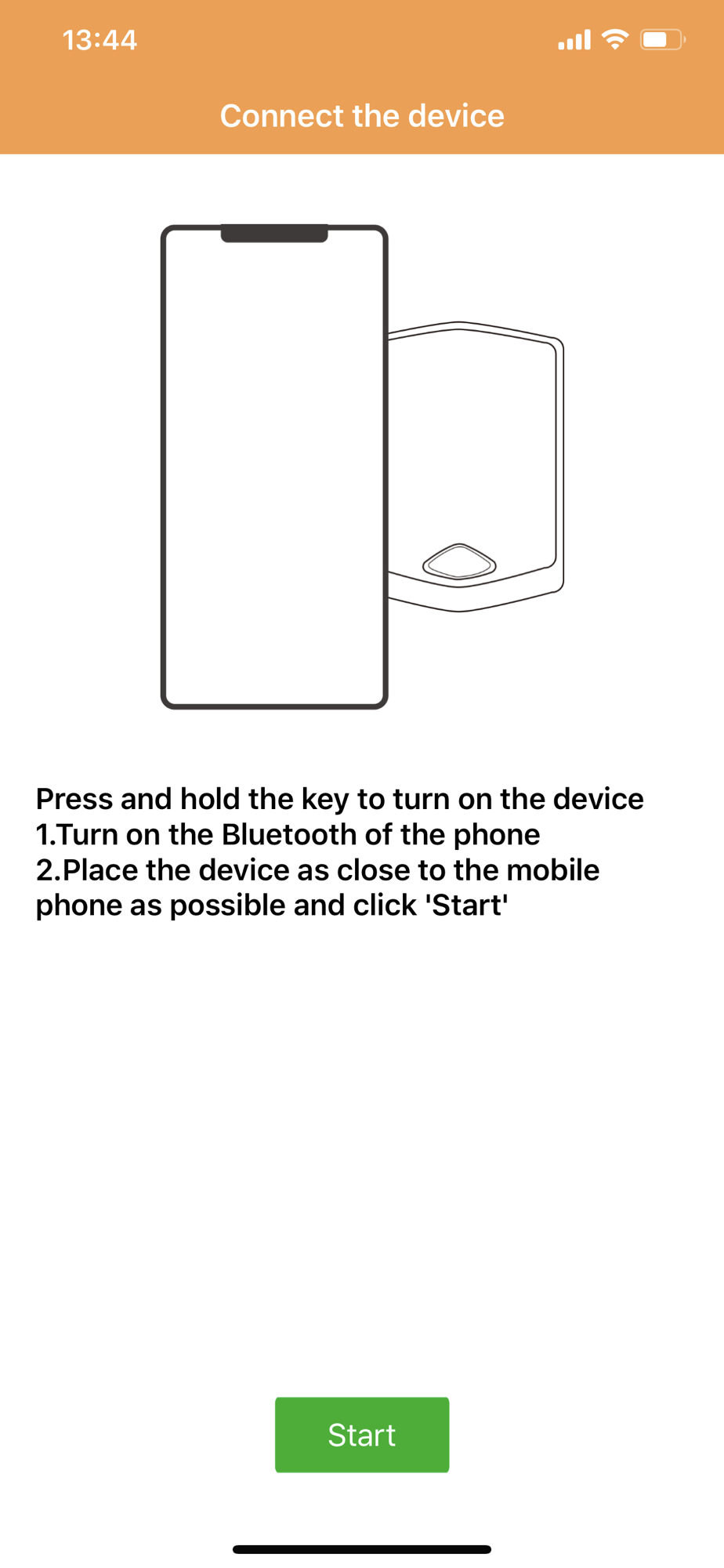 13:44

Connect the device

Press and hold the key to turn on the device
1.Turn on the Bluetooth of the phone
2.Place the device as close to the mobile phone as possible and click 'Start'

Start