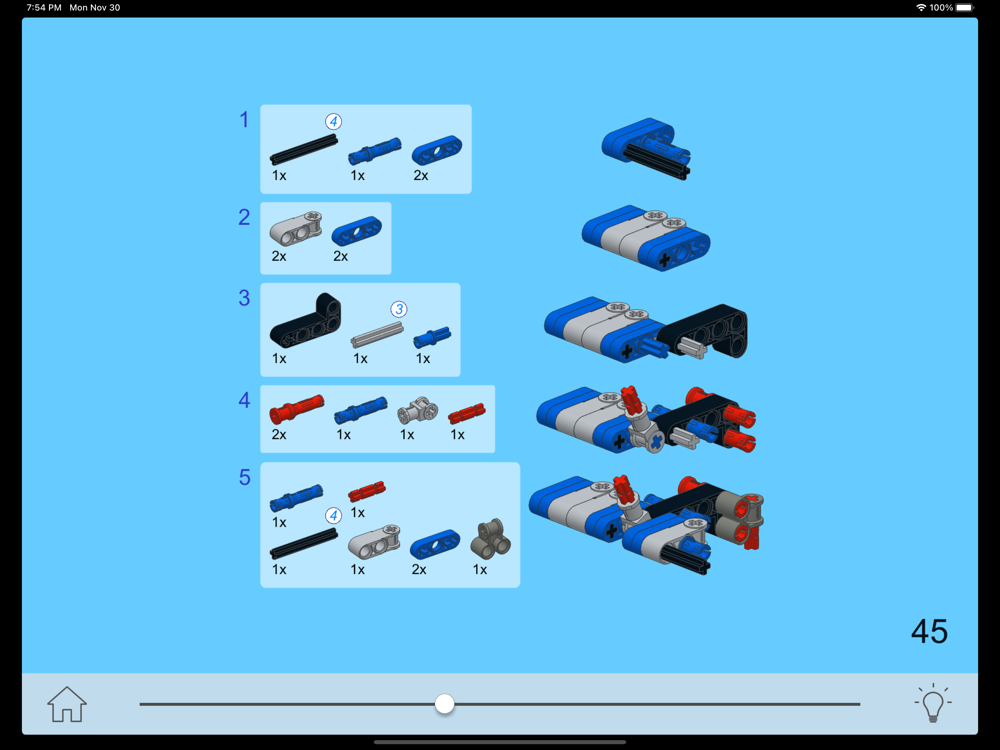 7:54 PM Mon Nov 30

100%

1

4

1x 1x 2x

2

2x 2x

3

3

1x 1x 1x

4

2x 1x 1x 1x

5

1x

1x

4

1x 1x 2x 1x

45