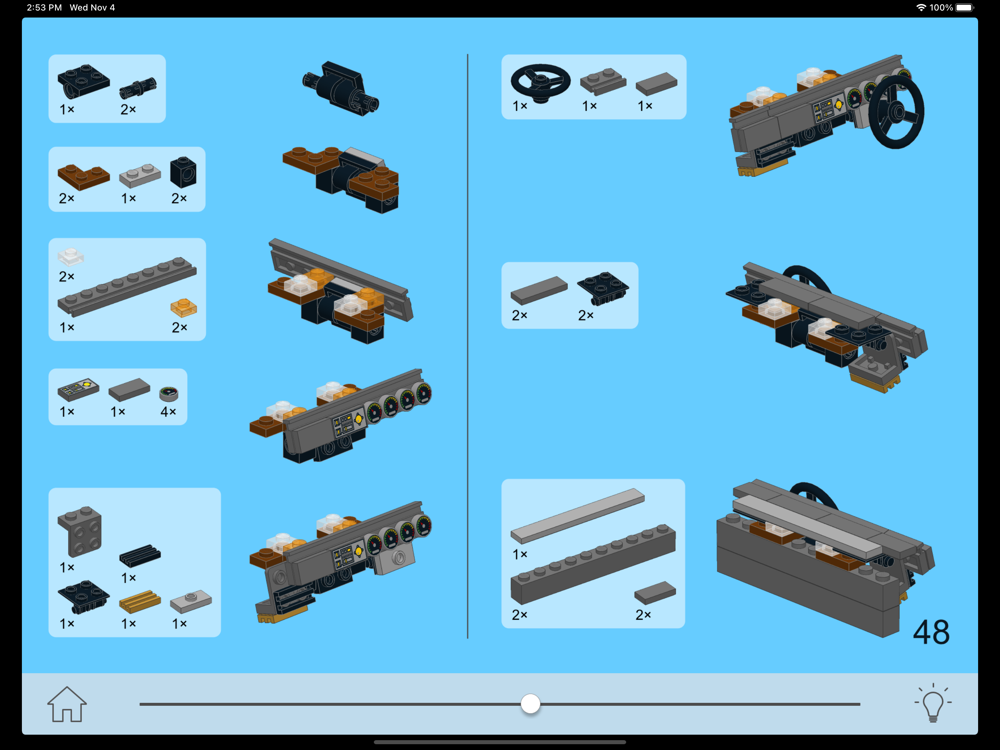 2:53 PM Wed Nov 4

100%

1×
2×

2×
1×
2×

2×
1×
2×

1×
1×
4×

1×
1×
1×
1×
1×

1×
1×
1×

2×
2×

1×
2×
2×

48