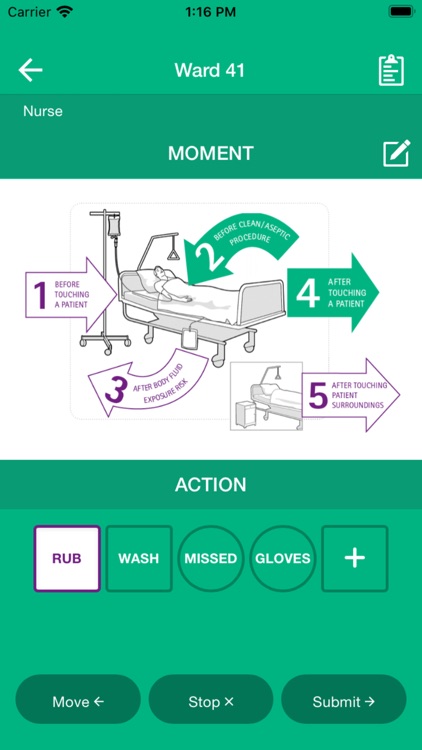 Carrier 1:16 PM

Ward 41

Nurse

MOMENT

1 BEFORE TOUCHING A PATIENT

2 BEFORE CLEAN/ASEPTIC PROCEDURE

3 AFTER BODY FLUID EXPOSURE RISK

4 AFTER TOUCHING A PATIENT

5 AFTER TOUCHING PATIENT SURROUNDINGS

ACTION

RUB WASH MISSED GLOVES +

Move ← Stop × Submit →